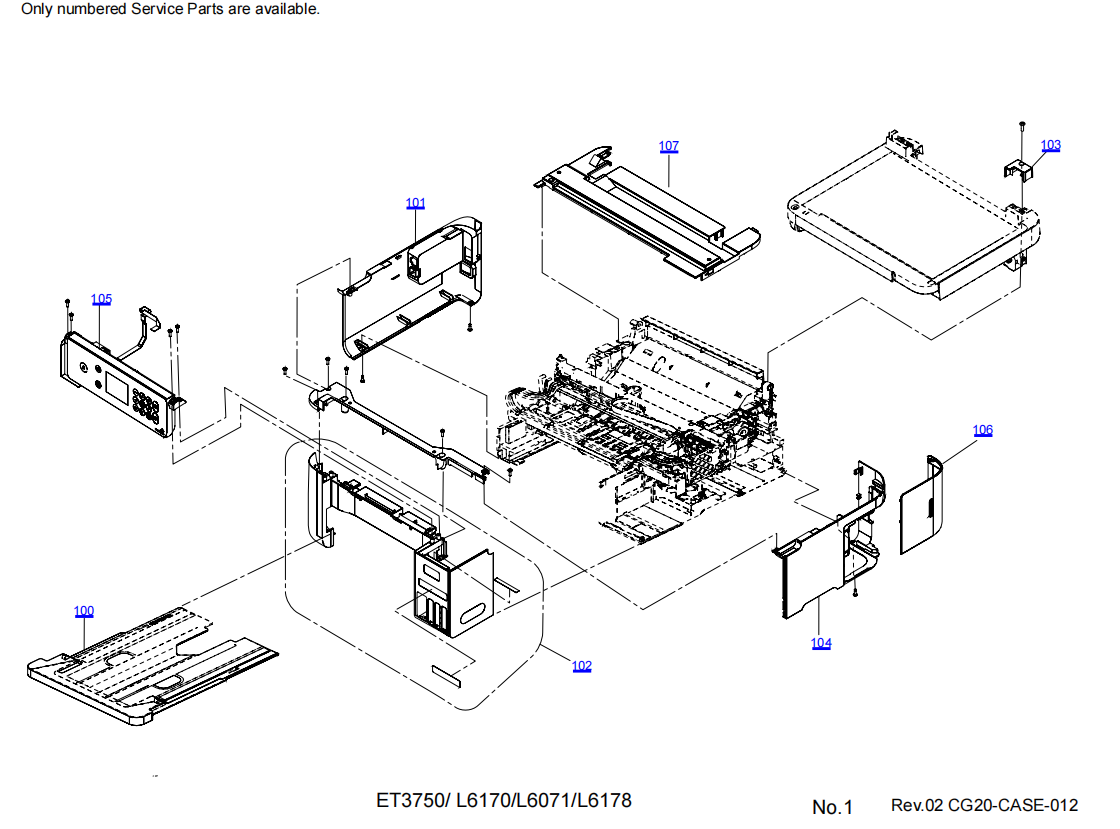 Only numbered Service Parts are available.

107

103

101

105

106

100

102

104

ET3750/ L6170/L6071/L6178

No.1

Rev.02 CG20-CASE-012