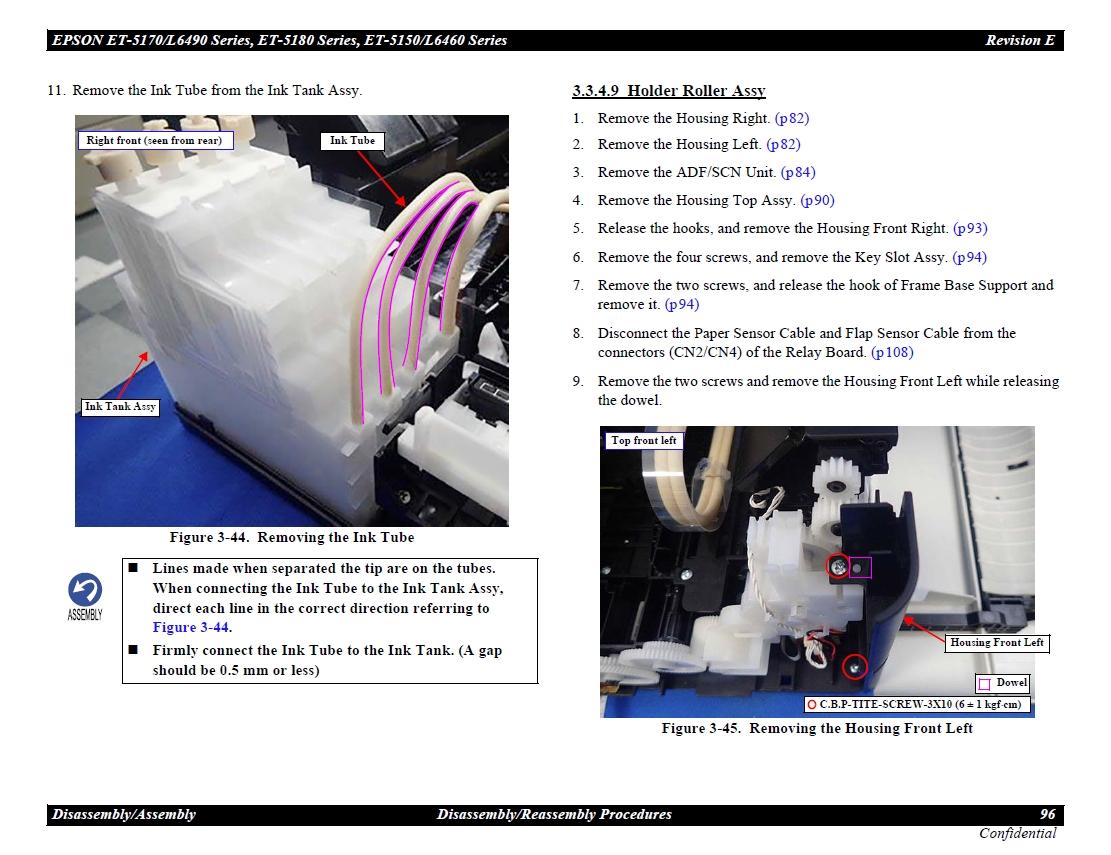 EPSON ET-5170/L6490 Series, ET-5180 Series, ET-5150/L6460 Series Revision E

11. Remove the Ink Tube from the Ink Tank Assy.

Right front (seen from rear)

Ink Tube

Ink Tank Assy

Figure 3-44. Removing the Ink Tube

ASSEMBLY

■ Lines made when separated the tip are on the tubes. When connecting the Ink Tube to the Ink Tank Assy, direct each line in the correct direction referring to Figure 3-44.

■ Firmly connect the Ink Tube to the Ink Tank. (A gap should be 0.5 mm or less)

3.3.4.9 Holder Roller Assy

1. Remove the Housing Right. (p82)
2. Remove the Housing Left. (p82)
3. Remove the ADF/SCN Unit. (p84)
4. Remove the Housing Top Assy. (p90)
5. Release the hooks, and remove the Housing Front Right. (p93)
6. Remove the four screws, and remove the Key Slot Assy. (p94)
7. Remove the two screws, and release the hook of Frame Base Support and remove it. (p94)
8. Disconnect the Paper Sensor Cable and Flap Sensor Cable from the connectors (CN2/CN4) of the Relay Board. (p108)
9. Remove the two screws and remove the Housing Front Left while releasing the dowel.

Top front left

Housing Front Left

Dowel

C.B.P-TITE-SCREW-3X10 (6 ± 1 kgf·cm)

Figure 3-45. Removing the Housing Front Left

Disassembly/Assembly Disassembly/Reassembly Procedures 96
Confidential