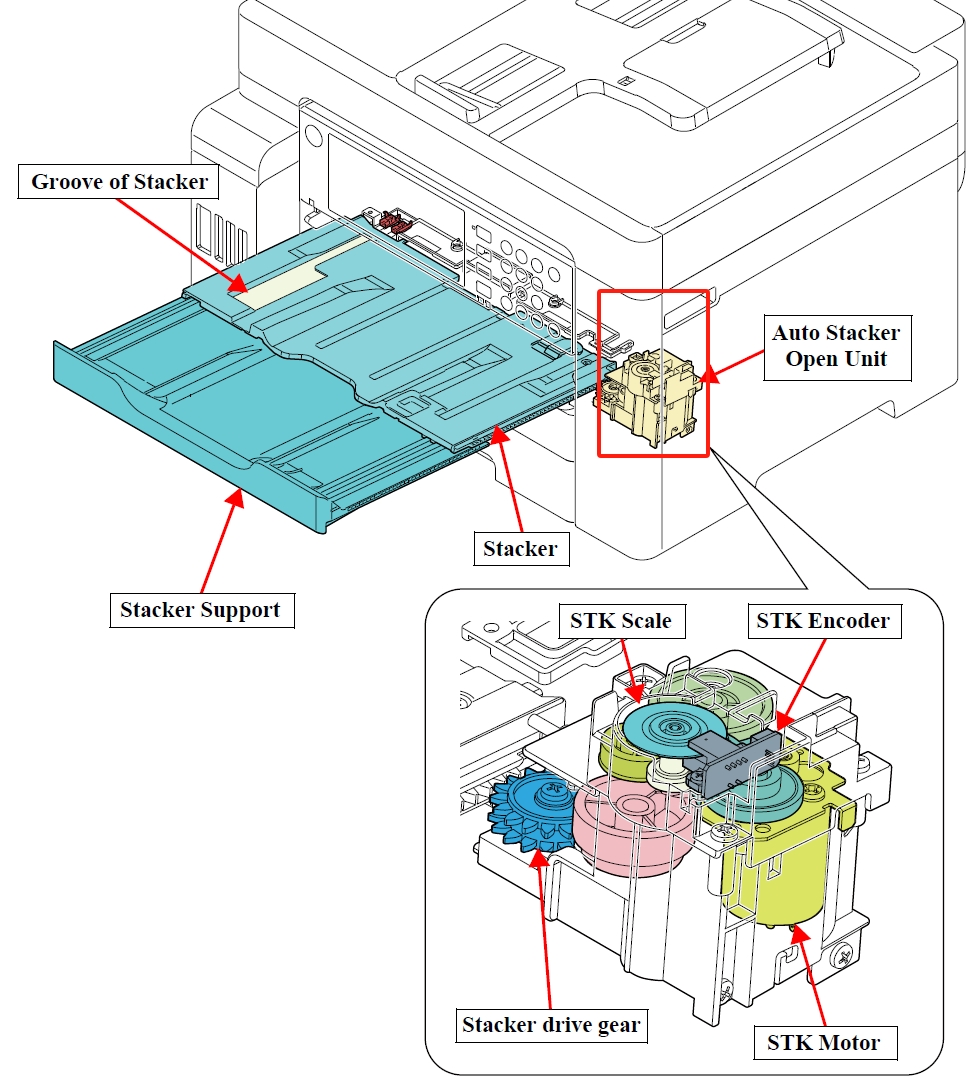 Groove of Stacker

Auto Stacker Open Unit

Stacker

Stacker Support

STK Scale

STK Encoder

Stacker drive gear

STK Motor