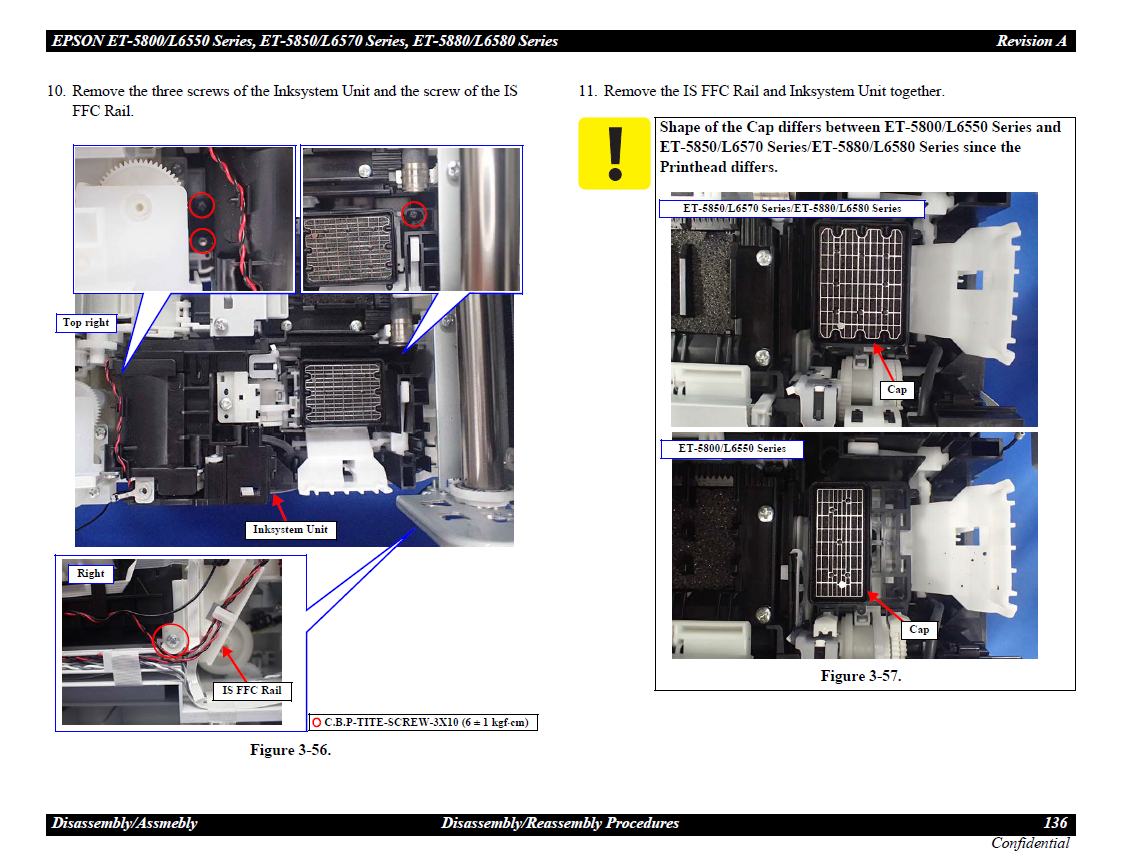 EPSON ET-5800/L6550 Series, ET-5850/L6570 Series, ET-5880/L6580 Series Revision A

10. Remove the three screws of the Inksystem Unit and the screw of the IS FFC Rail.

Top right

Inksystem Unit

Right

IS FFC Rail

C.B.P-TITE-SCREW-3X10 (6 ± 1 kgf·cm)

Figure 3-56.

11. Remove the IS FFC Rail and Inksystem Unit together.

Shape of the Cap differs between ET-5800/L6550 Series and ET-5850/L6570 Series/ET-5880/L6580 Series since the Printhead differs.

ET-5850/L6570 Series/ET-5880/L6580 Series

Cap

ET-5800/L6550 Series

Cap

Figure 3-57.

Disassembly/Assmebly Disassembly/Reassembly Procedures 136

Confidential