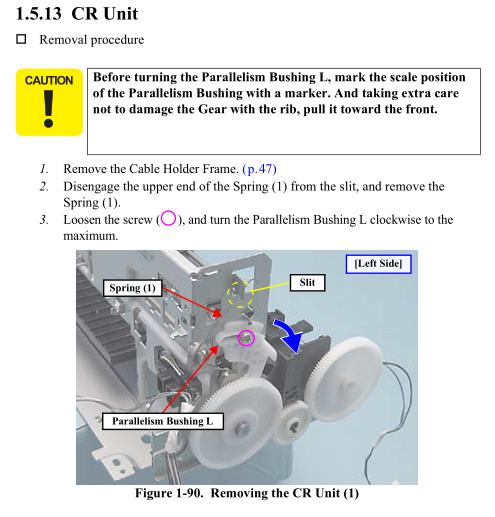 1.5.13 CR Unit

☐ Removal procedure

CAUTION
!

Before turning the Parallelism Bushing L, mark the scale position of the Parallelism Bushing with a marker. And taking extra care not to damage the Gear with the rib, pull it toward the front.

1. Remove the Cable Holder Frame. (p.47)
2. Disengage the upper end of the Spring (1) from the slit, and remove the Spring (1).
3. Loosen the screw (○), and turn the Parallelism Bushing L clockwise to the maximum.

[Left Side]

Spring (1)

Slit

Parallelism Bushing L

Figure 1-90. Removing the CR Unit (1)