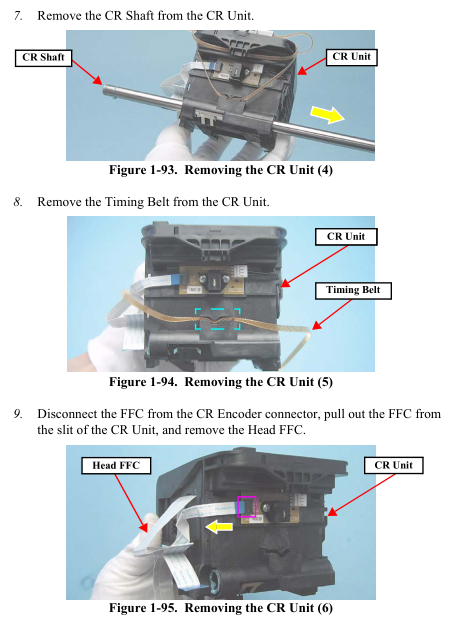 7. Remove the CR Shaft from the CR Unit.

CR Shaft

CR Unit

Figure 1-93. Removing the CR Unit (4)

8. Remove the Timing Belt from the CR Unit.

CR Unit

Timing Belt

Figure 1-94. Removing the CR Unit (5)

9. Disconnect the FFC from the CR Encoder connector, pull out the FFC from the slit of the CR Unit, and remove the Head FFC.

Head FFC

CR Unit

Figure 1-95. Removing the CR Unit (6)