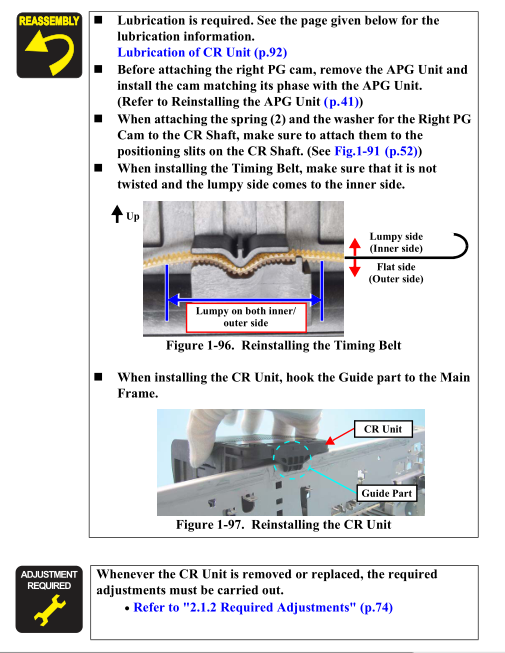 REASSEMBLY

■ Lubrication is required. See the page given below for the lubrication information.
Lubrication of CR Unit (p.92)
■ Before attaching the right PG cam, remove the APG Unit and install the cam matching its phase with the APG Unit.
(Refer to Reinstalling the APG Unit (p.41))
■ When attaching the spring (2) and the washer for the Right PG Cam to the CR Shaft, make sure to attach them to the positioning slits on the CR Shaft. (See Fig.1-91 (p.52))
■ When installing the Timing Belt, make sure that it is not twisted and the lumpy side comes to the inner side.

Up

Lumpy side (Inner side)

Flat side (Outer side)

Lumpy on both inner/ outer side

Figure 1-96. Reinstalling the Timing Belt

■ When installing the CR Unit, hook the Guide part to the Main Frame.

CR Unit

Guide Part

Figure 1-97. Reinstalling the CR Unit

ADJUSTMENT REQUIRED

Whenever the CR Unit is removed or replaced, the required adjustments must be carried out.
• Refer to "2.1.2 Required Adjustments" (p.74)