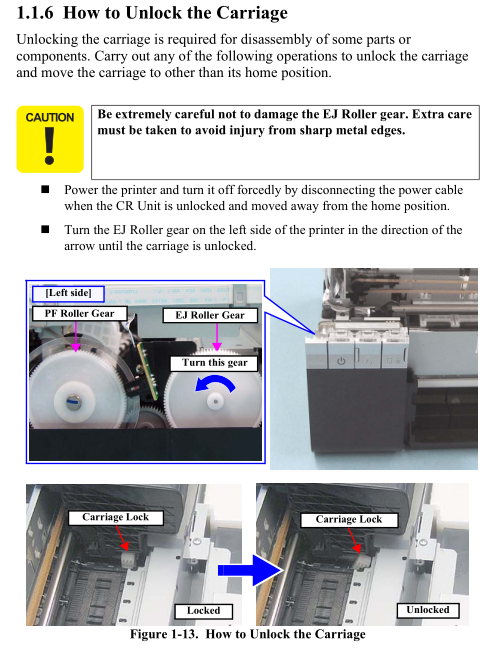 1.1.6 How to Unlock the Carriage

Unlocking the carriage is required for disassembly of some parts or components. Carry out any of the following operations to unlock the carriage and move the carriage to other than its home position.

CAUTION

Be extremely careful not to damage the EJ Roller gear. Extra care must be taken to avoid injury from sharp metal edges.

■ Power the printer and turn it off forcedly by disconnecting the power cable when the CR Unit is unlocked and moved away from the home position.

■ Turn the EJ Roller gear on the left side of the printer in the direction of the arrow until the carriage is unlocked.

[Left side]

PF Roller Gear

EJ Roller Gear

Turn this gear

Carriage Lock

Locked

Carriage Lock

Unlocked

Figure 1-13. How to Unlock the Carriage