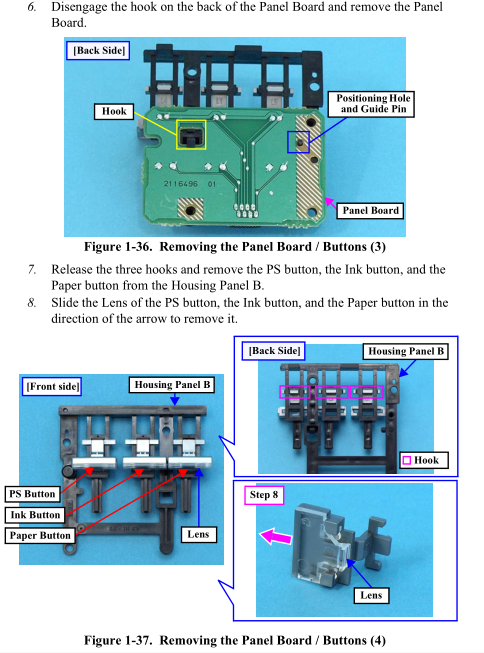 6. Disengage the hook on the back of the Panel Board and remove the Panel Board.

[Back Side]

Hook

Positioning Hole and Guide Pin

2116496 01

Panel Board

Figure 1-36. Removing the Panel Board / Buttons (3)

7. Release the three hooks and remove the PS button, the Ink button, and the Paper button from the Housing Panel B.

8. Slide the Lens of the PS button, the Ink button, and the Paper button in the direction of the arrow to remove it.

[Front side]

Housing Panel B

PS Button

Ink Button

Paper Button

Lens

[Back Side]

Housing Panel B

Hook

Step 8

Lens

Figure 1-37. Removing the Panel Board / Buttons (4)