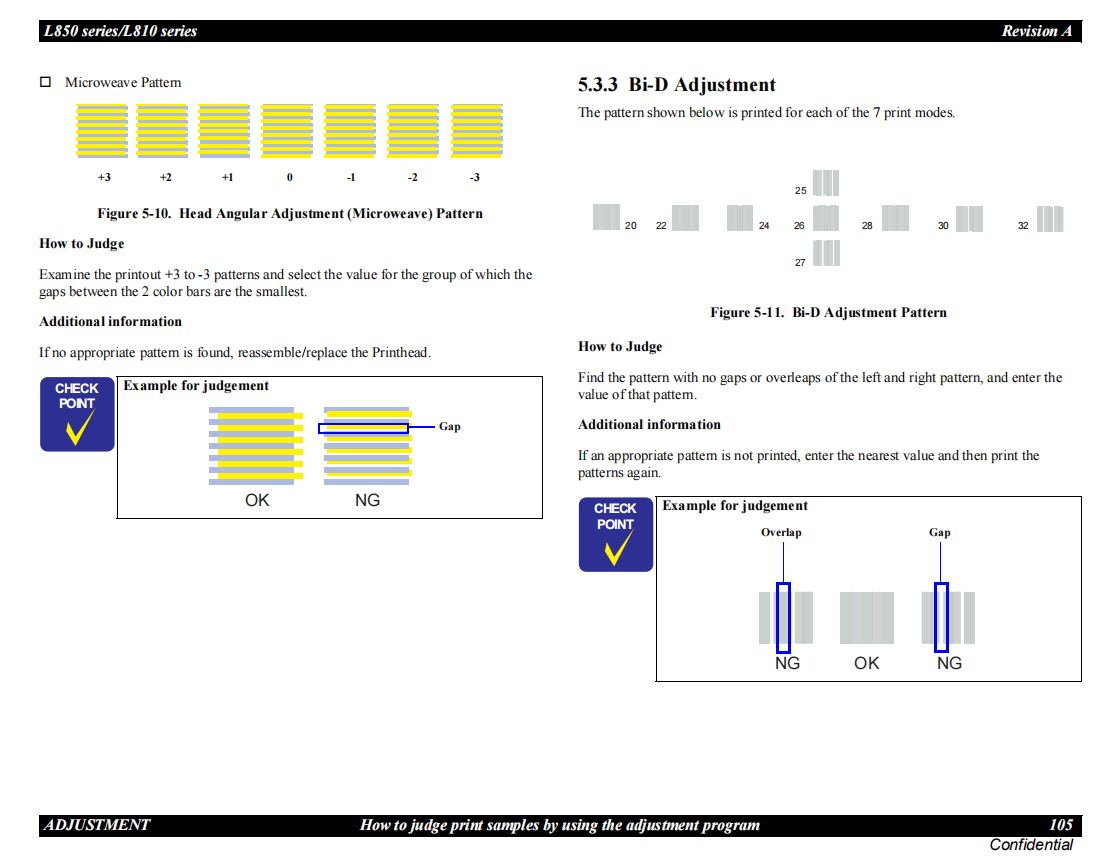 L850 series/L810 series

Revision A

☐ Microweave Pattern

+3 +2 +1 0 -1 -2 -3

Figure 5-10. Head Angular Adjustment (Microweave) Pattern

How to Judge

Examine the printout +3 to -3 patterns and select the value for the group of which the gaps between the 2 color bars are the smallest.

Additional information

If no appropriate pattern is found, reassemble/replace the Printhead.

CHECK POINT

Example for judgement

Gap

OK NG

5.3.3 Bi-D Adjustment

The pattern shown below is printed for each of the 7 print modes.

25

20 22 24 26 28 30 32

27

Figure 5-11. Bi-D Adjustment Pattern

How to Judge

Find the pattern with no gaps or overleaps of the left and right pattern, and enter the value of that pattern.

Additional information

If an appropriate pattern is not printed, enter the nearest value and then print the patterns again.

CHECK POINT

Example for judgement

Overlap Gap

NG OK NG

ADJUSTMENT

How to judge print samples by using the adjustment program

105

Confidential