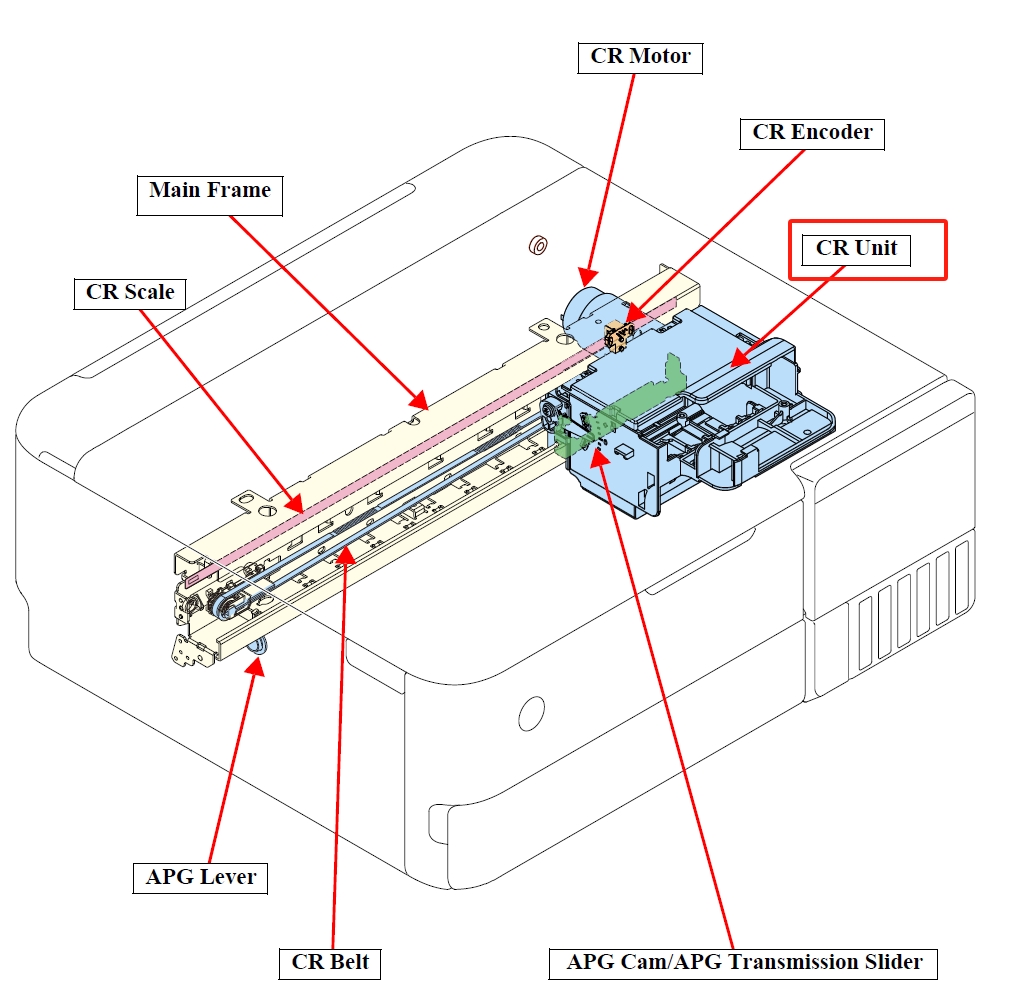 CR Motor

CR Encoder

Main Frame

CR Unit

CR Scale

APG Lever

CR Belt

APG Cam/APG Transmission Slider