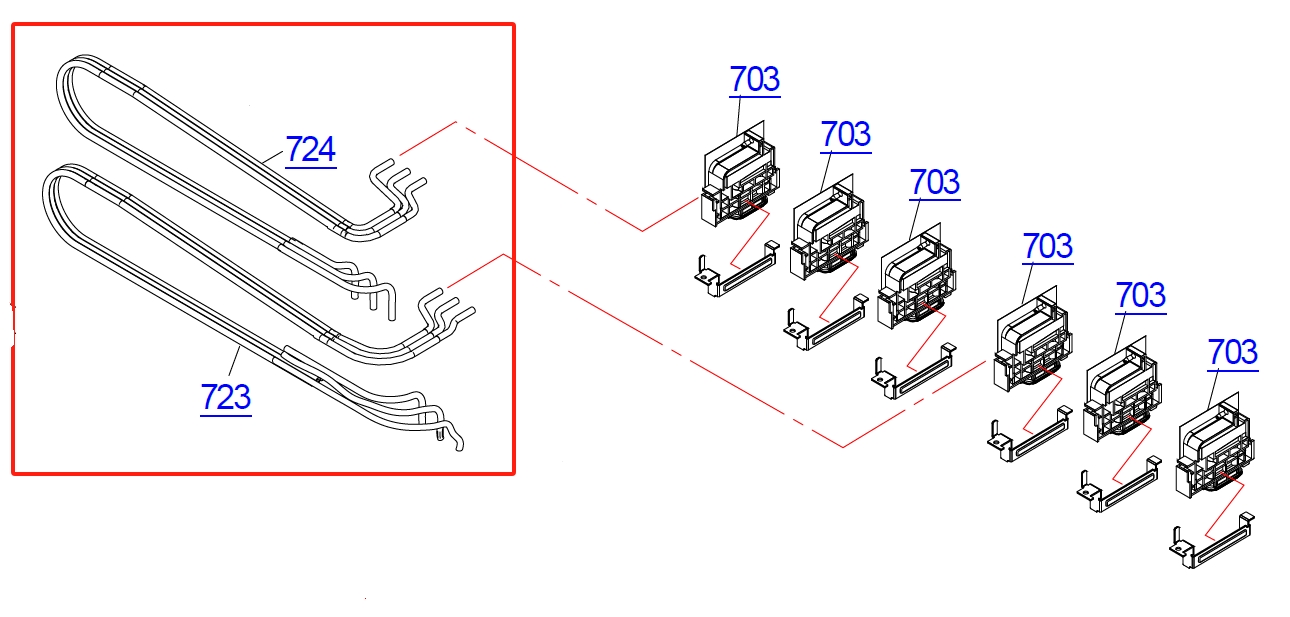 724

723

703

703

703

703

703

703