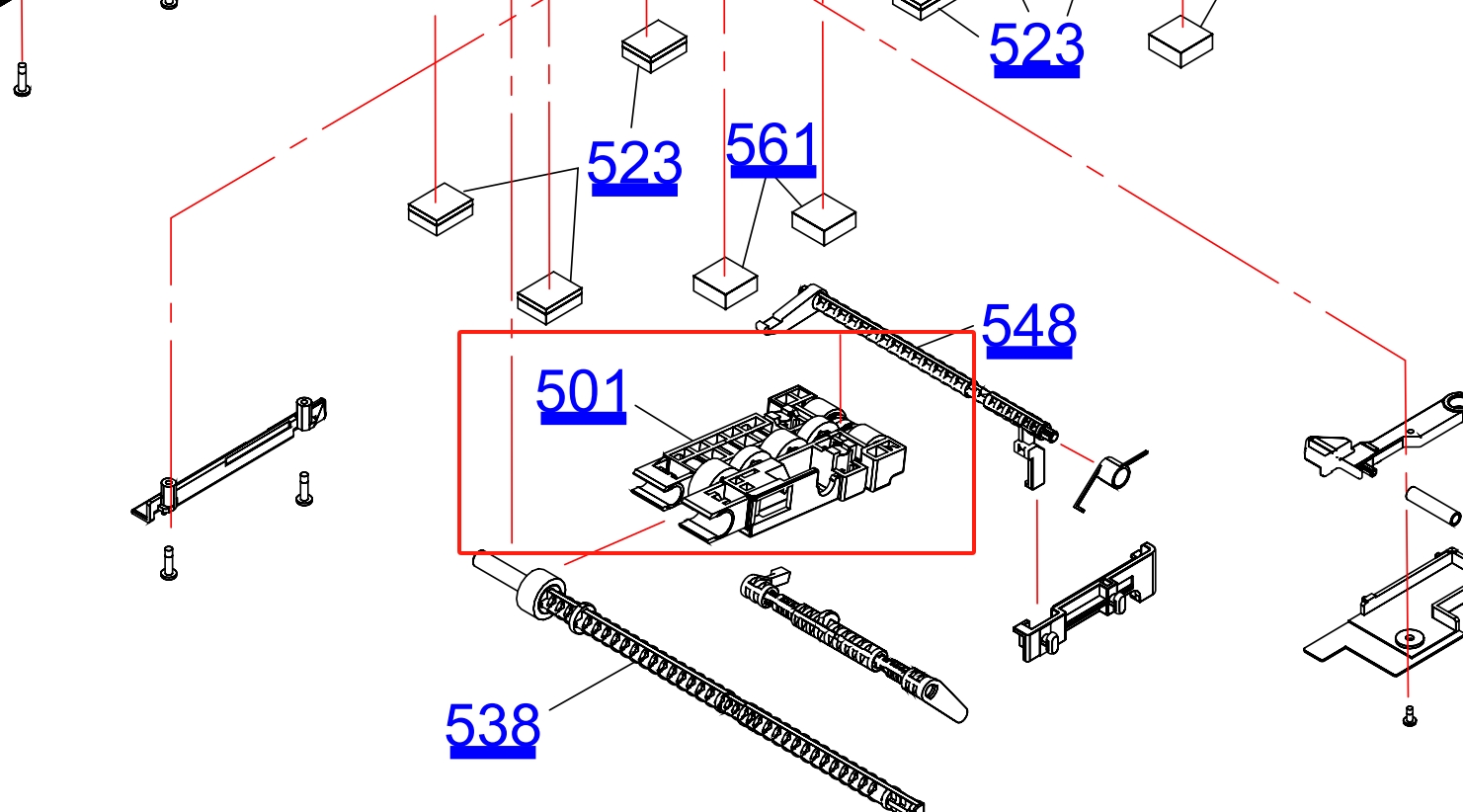 523

523

561

548

501

538