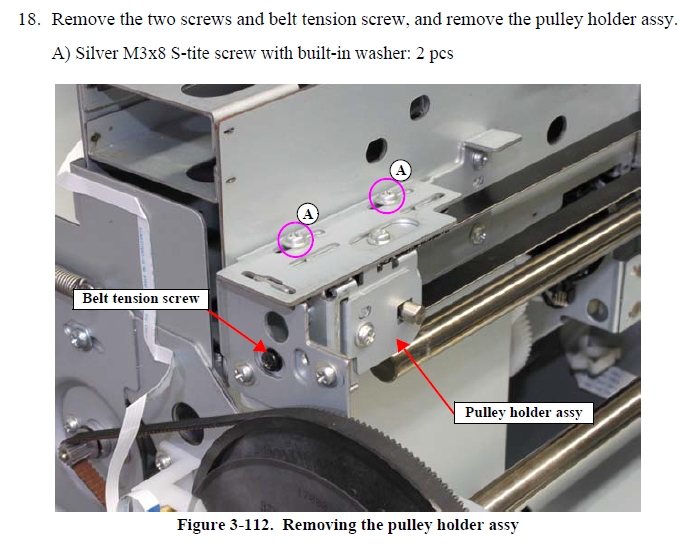 18. Remove the two screws and belt tension screw, and remove the pulley holder assy.

A) Silver M3x8 S-tite screw with built-in washer: 2 pcs

A

A

Belt tension screw

Pulley holder assy

Figure 3-112. Removing the pulley holder assy