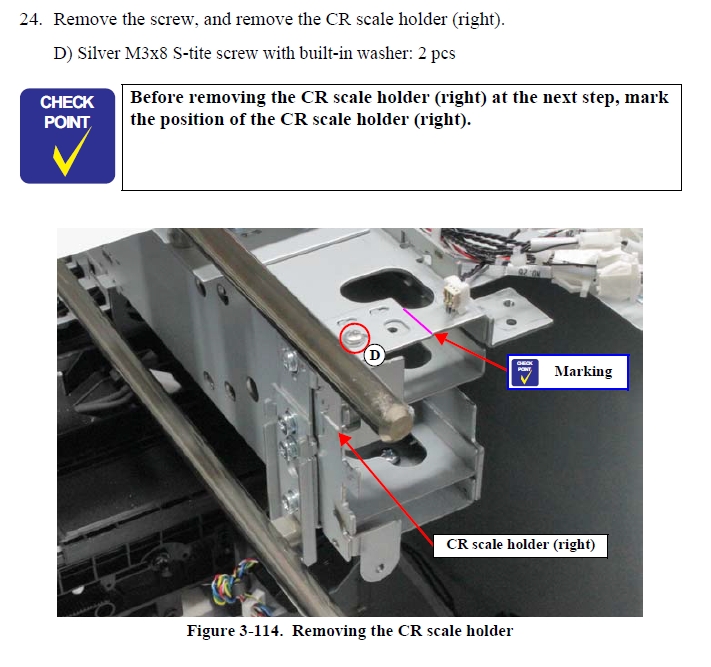 24. Remove the screw, and remove the CR scale holder (right).

D) Silver M3x8 S-tite screw with built-in washer: 2 pcs

CHECK POINT

Before removing the CR scale holder (right) at the next step, mark the position of the CR scale holder (right).

D

CHECK POINT

Marking

CR scale holder (right)

Figure 3-114. Removing the CR scale holder