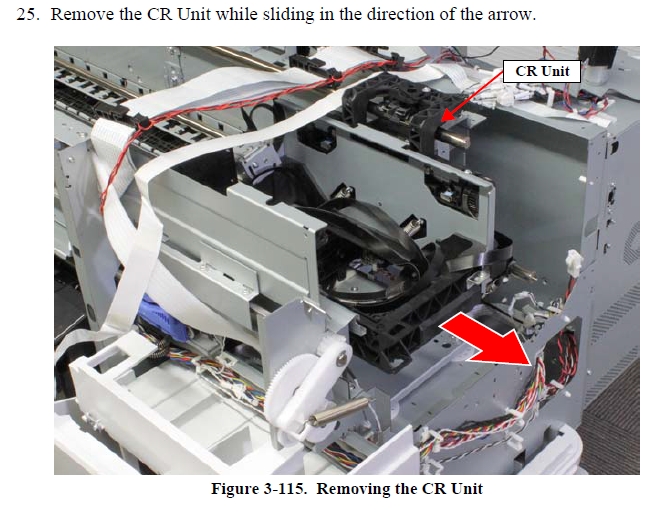 25. Remove the CR Unit while sliding in the direction of the arrow.

CR Unit

Figure 3-115. Removing the CR Unit