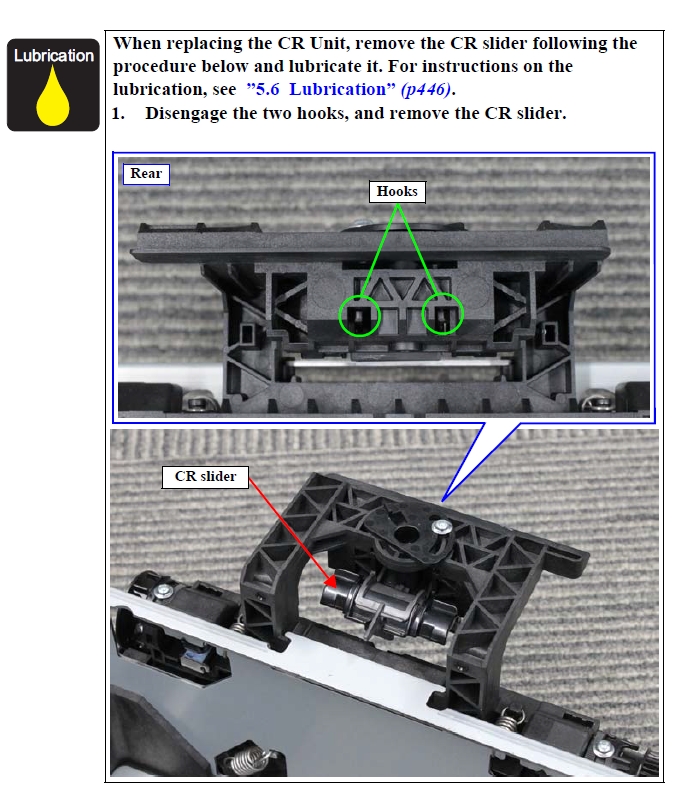 Lubrication

When replacing the CR Unit, remove the CR slider following the procedure below and lubricate it. For instructions on the lubrication, see "5.6 Lubrication" (p446).

1. Disengage the two hooks, and remove the CR slider.

Rear

Hooks

CR slider