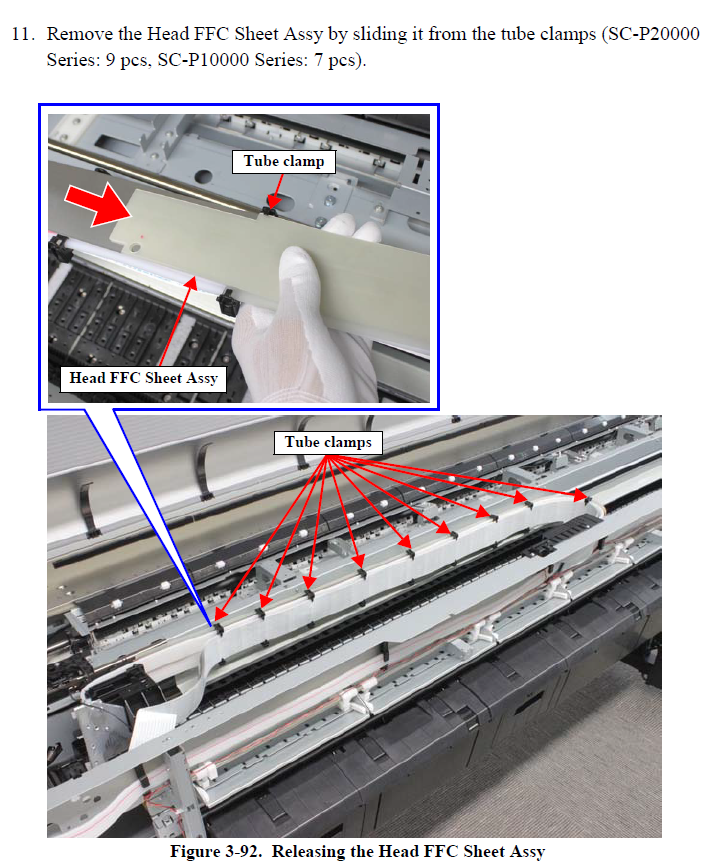 11. Remove the Head FFC Sheet Assy by sliding it from the tube clamps (SC-P20000 Series: 9 pcs, SC-P10000 Series: 7 pcs).

Tube clamp

Head FFC Sheet Assy

Tube clamps

Figure 3-92. Releasing the Head FFC Sheet Assy