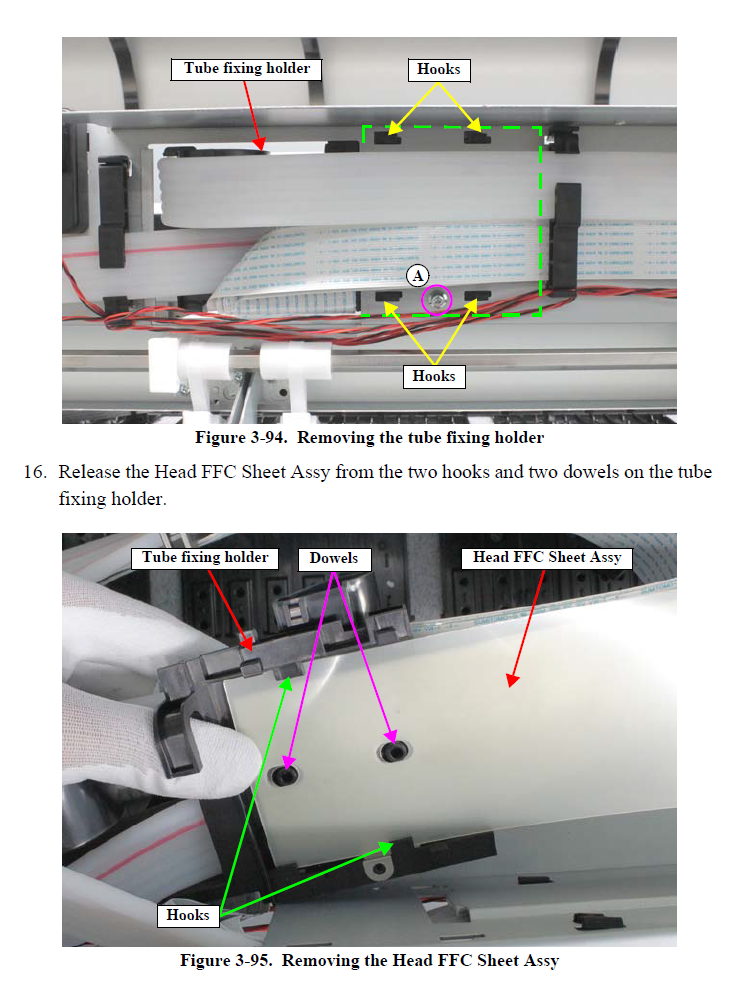 Tube fixing holder

Hooks

A

Hooks

Figure 3-94. Removing the tube fixing holder

16. Release the Head FFC Sheet Assy from the two hooks and two dowels on the tube fixing holder.

Tube fixing holder

Dowels

Head FFC Sheet Assy

Hooks

Figure 3-95. Removing the Head FFC Sheet Assy