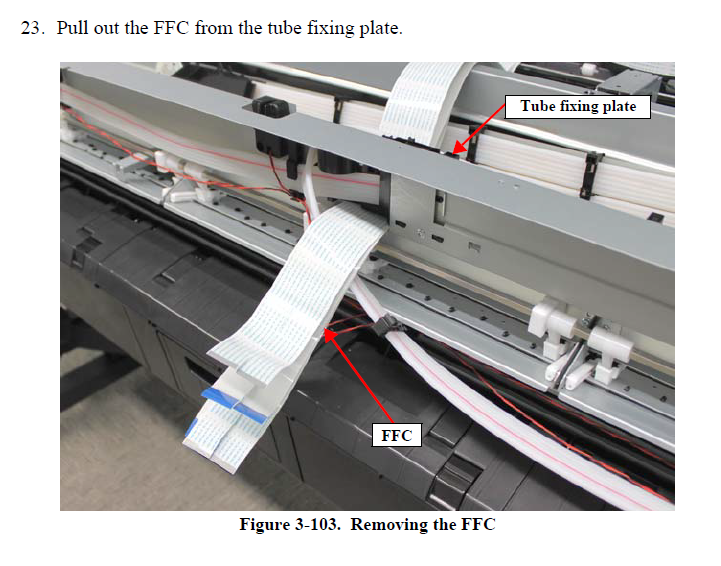 23. Pull out the FFC from the tube fixing plate.

Tube fixing plate

FFC

Figure 3-103. Removing the FFC