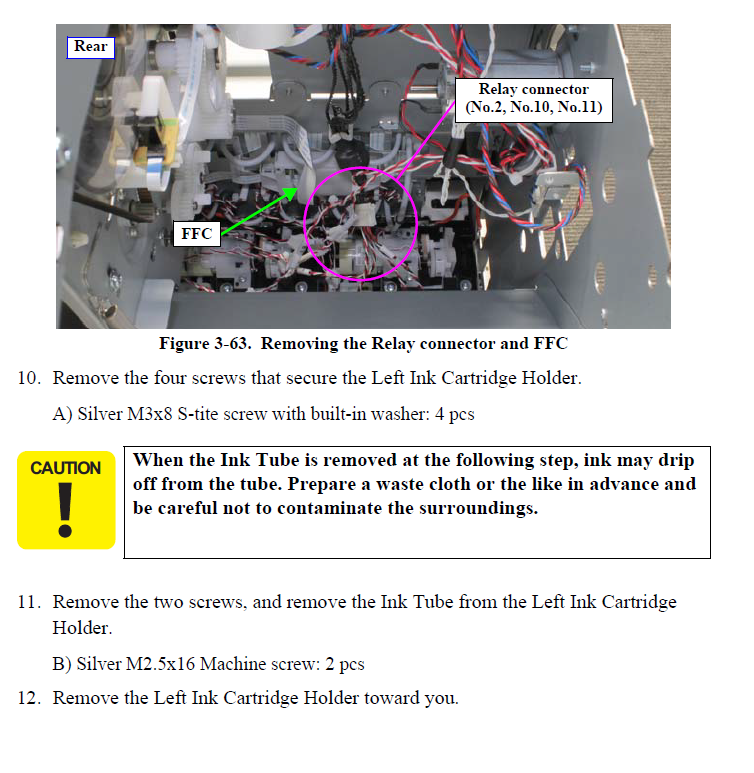 Rear

Relay connector (No.2, No.10, No.11)

FFC

Figure 3-63. Removing the Relay connector and FFC

10. Remove the four screws that secure the Left Ink Cartridge Holder.

A) Silver M3x8 S-tite screw with built-in washer: 4 pcs

CAUTION

When the Ink Tube is removed at the following step, ink may drip off from the tube. Prepare a waste cloth or the like in advance and be careful not to contaminate the surroundings.

11. Remove the two screws, and remove the Ink Tube from the Left Ink Cartridge Holder.

B) Silver M2.5x16 Machine screw: 2 pcs

12. Remove the Left Ink Cartridge Holder toward you.