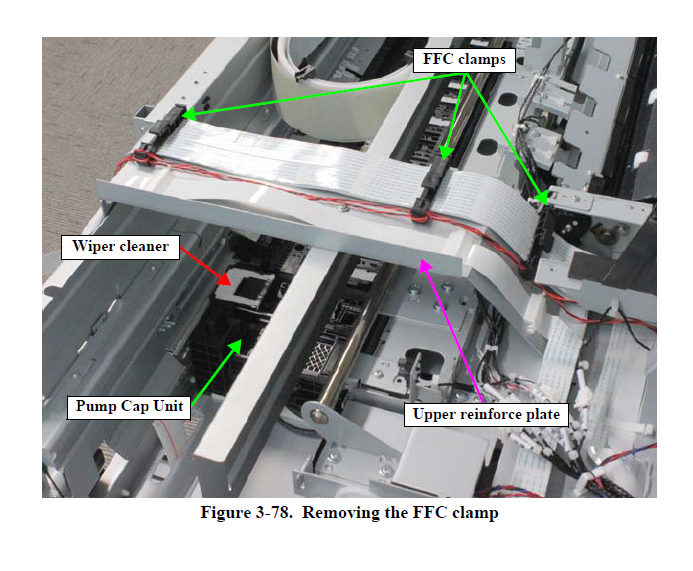 FFC clamps

Wiper cleaner

Pump Cap Unit

Upper reinforce plate

Figure 3-78. Removing the FFC clamp