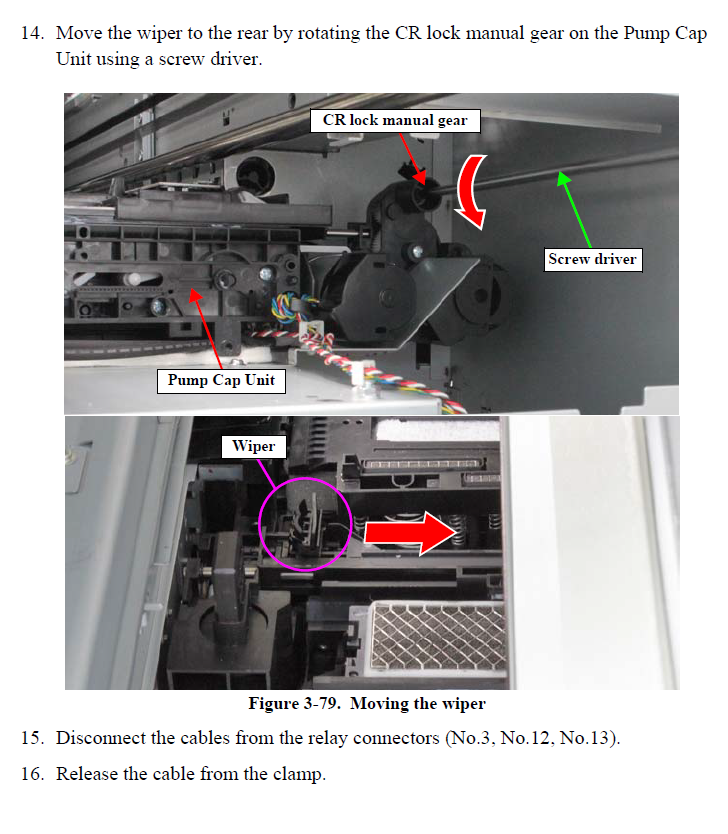 14. Move the wiper to the rear by rotating the CR lock manual gear on the Pump Cap Unit using a screw driver.

CR lock manual gear

Screw driver

Pump Cap Unit

Wiper

Figure 3-79. Moving the wiper

15. Disconnect the cables from the relay connectors (No.3, No.12, No.13).

16. Release the cable from the clamp.