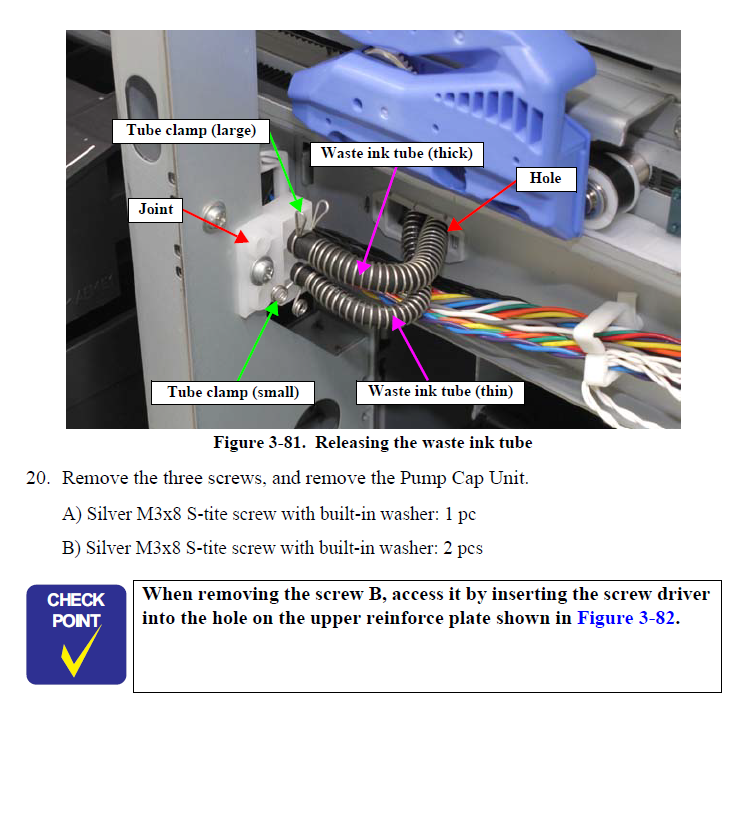 Tube clamp (large)

Waste ink tube (thick)

Hole

Joint

Tube clamp (small)

Waste ink tube (thin)

Figure 3-81. Releasing the waste ink tube

20. Remove the three screws, and remove the Pump Cap Unit.

A) Silver M3x8 S-tite screw with built-in washer: 1 pc

B) Silver M3x8 S-tite screw with built-in washer: 2 pcs

CHECK POINT

When removing the screw B, access it by inserting the screw driver into the hole on the upper reinforce plate shown in Figure 3-82.