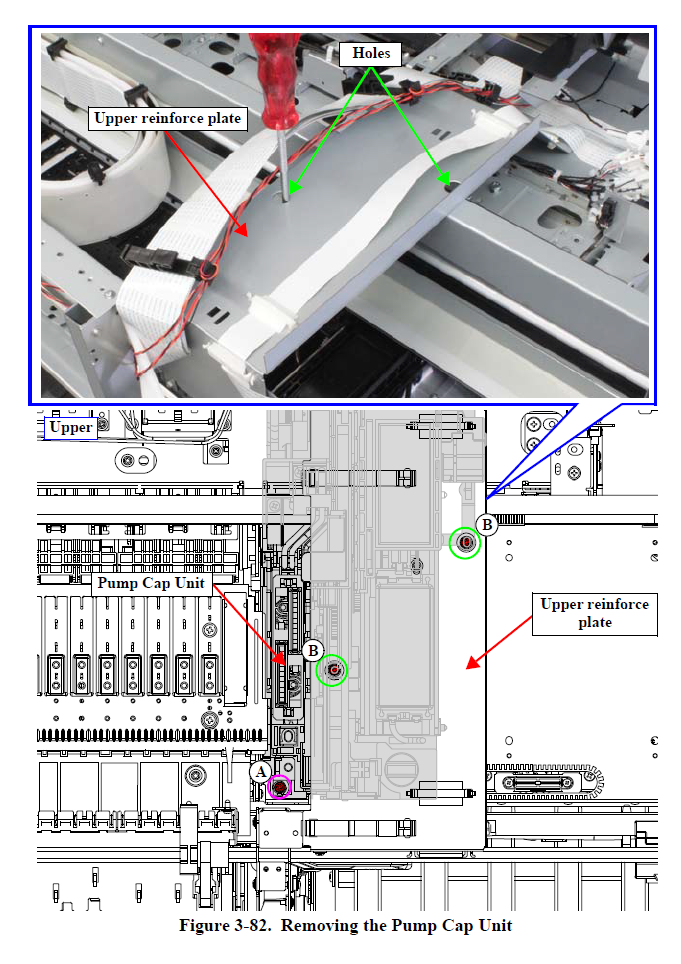 Holes

Upper reinforce plate

Upper

B

Pump Cap Unit

Upper reinforce plate

B

A

Figure 3-82. Removing the Pump Cap Unit