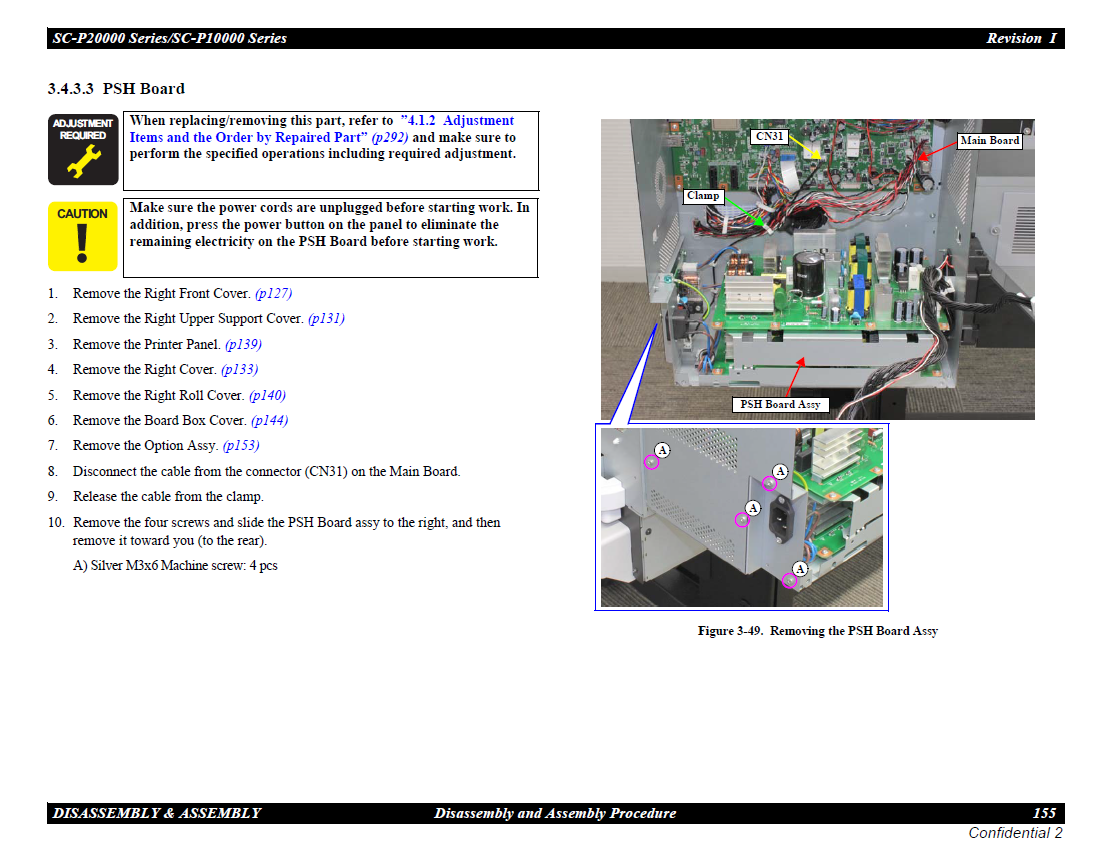 SC-P20000 Series/SC-P10000 Series Revision I

3.4.3.3 PSH Board

ADJUSTMENT REQUIRED

When replacing/removing this part, refer to "4.1.2 Adjustment Items and the Order by Repaired Part" (p292) and make sure to perform the specified operations including required adjustment.

CAUTION

Make sure the power cords are unplugged before starting work. In addition, press the power button on the panel to eliminate the remaining electricity on the PSH Board before starting work.

1. Remove the Right Front Cover. (p127)
2. Remove the Right Upper Support Cover. (p131)
3. Remove the Printer Panel. (p139)
4. Remove the Right Cover. (p133)
5. Remove the Right Roll Cover. (p140)
6. Remove the Board Box Cover. (p144)
7. Remove the Option Assy. (p153)
8. Disconnect the cable from the connector (CN31) on the Main Board.
9. Release the cable from the clamp.
10. Remove the four screws and slide the PSH Board assy to the right, and then remove it toward you (to the rear).

A) Silver M3x6 Machine screw: 4 pcs

CN31
Main Board
Clamp
PSH Board Assy
A
A
A
A

Figure 3-49. Removing the PSH Board Assy

DISASSEMBLY & ASSEMBLY Disassembly and Assembly Procedure 155
Confidential 2