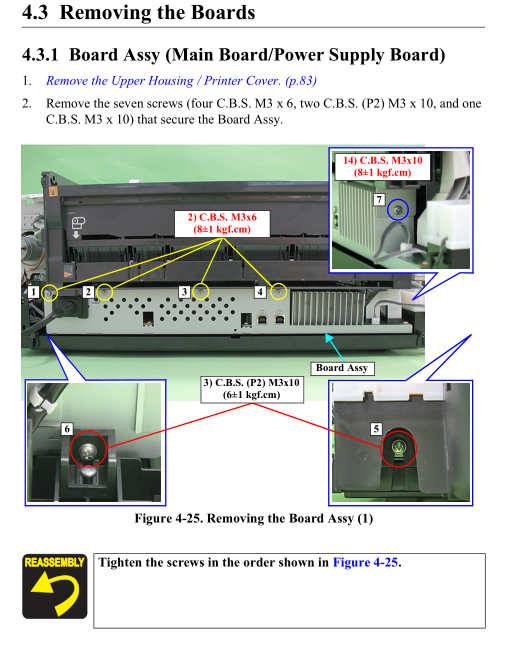 4.3 Removing the Boards

4.3.1 Board Assy (Main Board/Power Supply Board)

1. Remove the Upper Housing / Printer Cover. (p.83)

2. Remove the seven screws (four C.B.S. M3 x 6, two C.B.S. (P2) M3 x 10, and one C.B.S. M3 x 10) that secure the Board Assy.

14) C.B.S. M3x10 (8±1 kgf.cm)

7

2) C.B.S. M3x6 (8±1 kgf.cm)

1

2

3

4

Board Assy

3) C.B.S. (P2) M3x10 (6±1 kgf.cm)

6

5

Figure 4-25. Removing the Board Assy (1)

REASSEMBLY

Tighten the screws in the order shown in Figure 4-25.