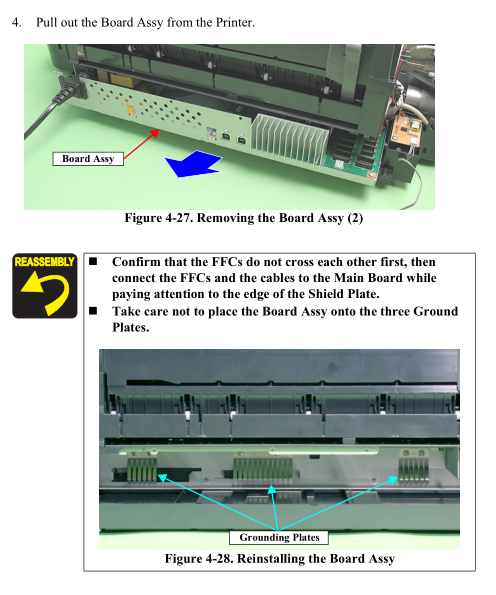 4. Pull out the Board Assy from the Printer.

Board Assy

Figure 4-27. Removing the Board Assy (2)

REASSEMBLY

■ Confirm that the FFCs do not cross each other first, then connect the FFCs and the cables to the Main Board while paying attention to the edge of the Shield Plate.
■ Take care not to place the Board Assy onto the three Ground Plates.

Grounding Plates

Figure 4-28. Reinstalling the Board Assy