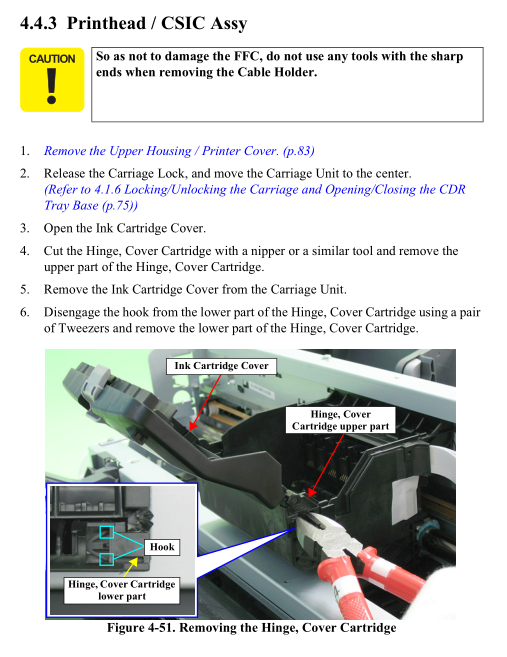 4.4.3 Printhead / CSIC Assy

CAUTION

So as not to damage the FFC, do not use any tools with the sharp ends when removing the Cable Holder.

1. Remove the Upper Housing / Printer Cover. (p.83)

2. Release the Carriage Lock, and move the Carriage Unit to the center. (Refer to 4.1.6 Locking/Unlocking the Carriage and Opening/Closing the CDR Tray Base (p.75))

3. Open the Ink Cartridge Cover.

4. Cut the Hinge, Cover Cartridge with a nipper or a similar tool and remove the upper part of the Hinge, Cover Cartridge.

5. Remove the Ink Cartridge Cover from the Carriage Unit.

6. Disengage the hook from the lower part of the Hinge, Cover Cartridge using a pair of Tweezers and remove the lower part of the Hinge, Cover Cartridge.

Ink Cartridge Cover

Hinge, Cover Cartridge upper part

Hook

Hinge, Cover Cartridge lower part

Figure 4-51. Removing the Hinge, Cover Cartridge