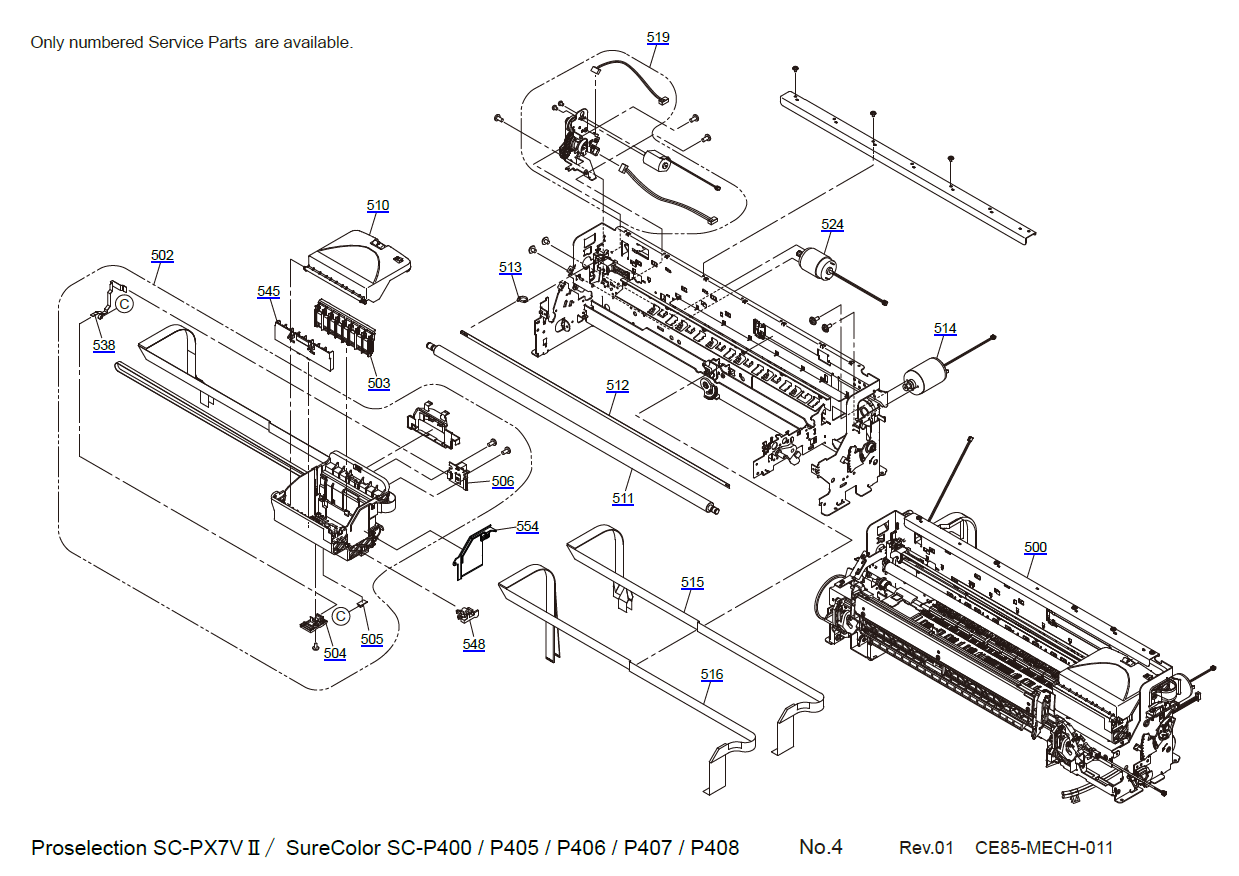 Only numbered Service Parts are available.

519

510

524

502

513

545

C

538

514

503

512

506

511

554

500

515

C

505

504

548

516

Proselection SC-PX7V II / SureColor SC-P400 / P405 / P406 / P407 / P408 No.4 Rev.01 CE85-MECH-011