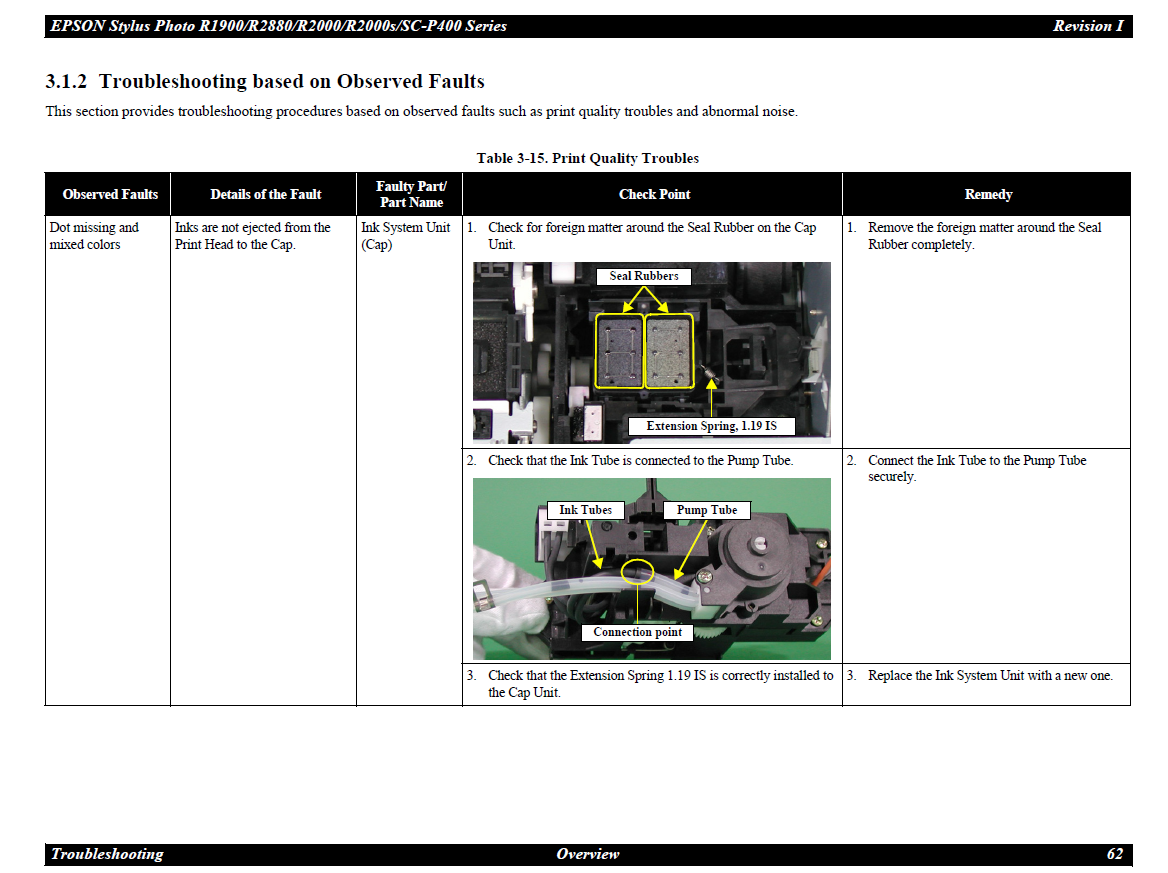 EPSON Stylus Photo R1900/R2880/R2000/R2000s/SC-P400 Series Revision I

3.1.2 Troubleshooting based on Observed Faults

This section provides troubleshooting procedures based on observed faults such as print quality troubles and abnormal noise.

Table 3-15. Print Quality Troubles

| Observed Faults | Details of the Fault | Faulty Part/ Part Name | Check Point | Remedy |
|---|---|---|---|---|
| Dot missing and mixed colors | Inks are not ejected from the Print Head to the Cap. | Ink System Unit (Cap) | 1. Check for foreign matter around the Seal Rubber on the Cap Unit. Seal Rubbers Extension Spring, 1.19 IS | 1. Remove the foreign matter around the Seal Rubber completely. |
| | | | 2. Check that the Ink Tube is connected to the Pump Tube. Ink Tubes Pump Tube Connection point | 2. Connect the Ink Tube to the Pump Tube securely. |
| | | | 3. Check that the Extension Spring 1.19 IS is correctly installed to the Cap Unit. | 3. Replace the Ink System Unit with a new one. |

Troubleshooting Overview 62