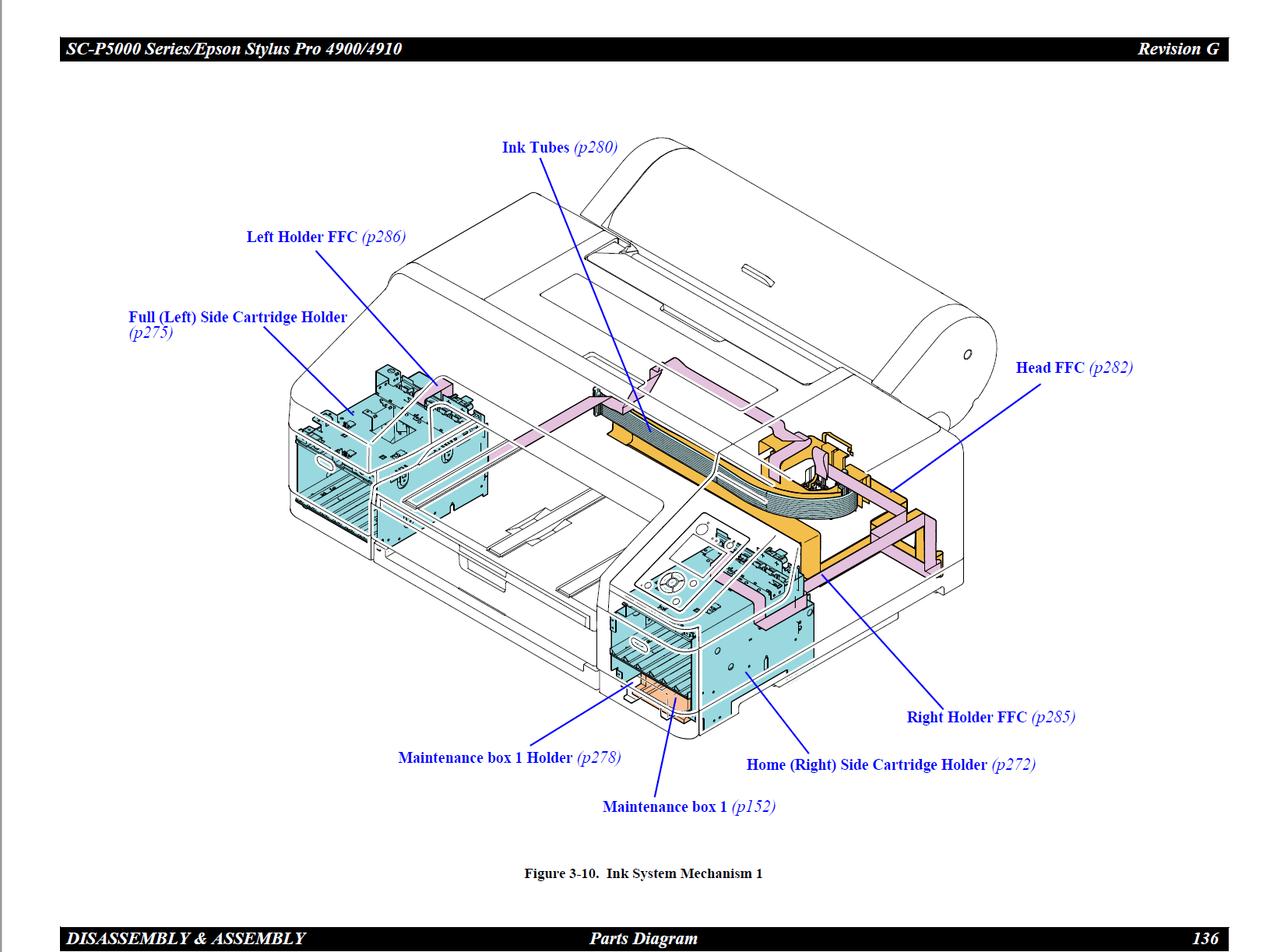 SC-P5000 Series/Epson Stylus Pro 4900/4910 Revision G

Ink Tubes (p280)

Left Holder FFC (p286)

Full (Left) Side Cartridge Holder (p275)

Head FFC (p282)

Right Holder FFC (p285)

Maintenance box 1 Holder (p278)

Home (Right) Side Cartridge Holder (p272)

Maintenance box 1 (p152)

Figure 3-10. Ink System Mechanism 1

DISASSEMBLY & ASSEMBLY Parts Diagram 136