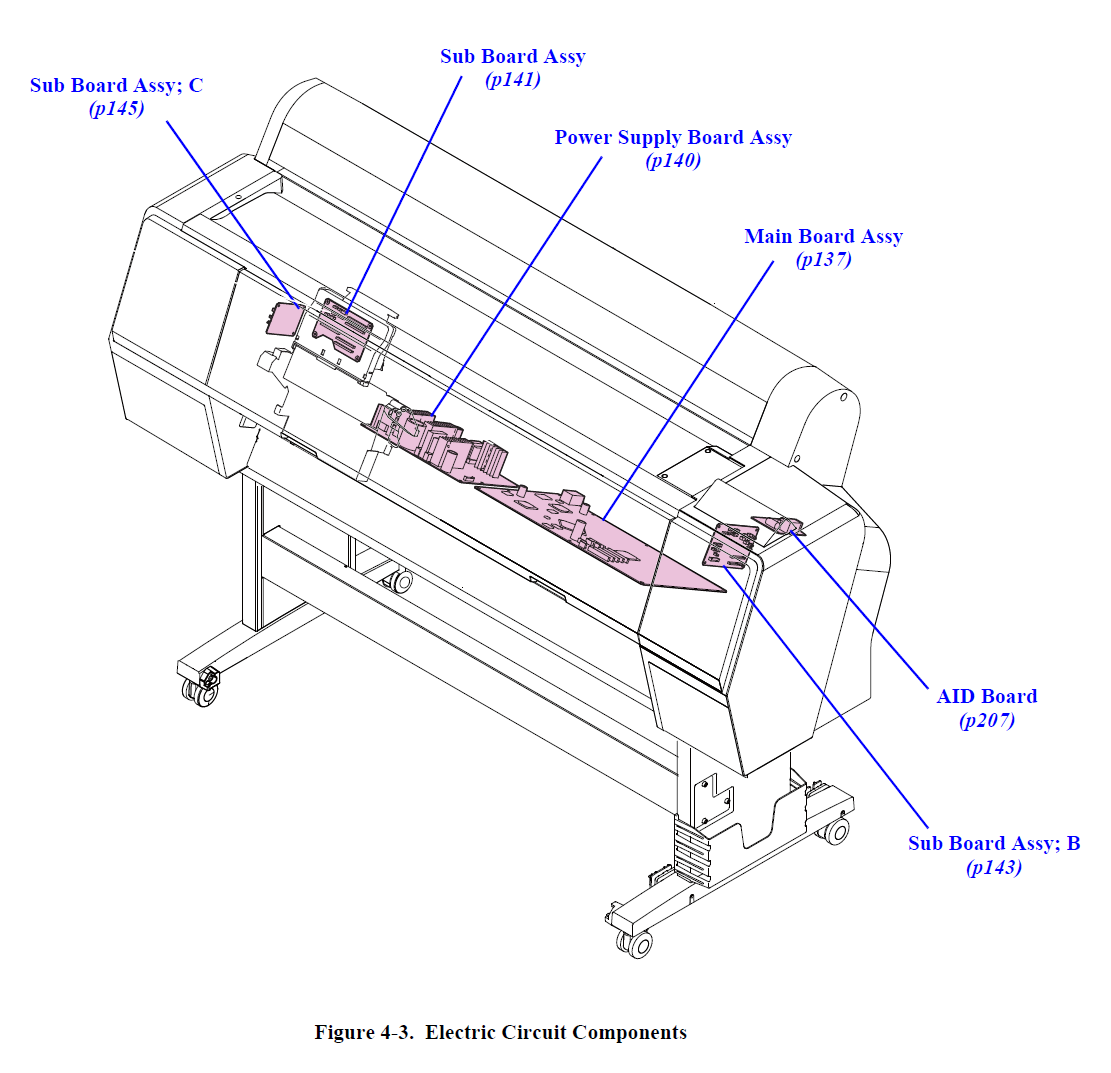 Sub Board Assy; C
(p145)

Sub Board Assy
(p141)

Power Supply Board Assy
(p140)

Main Board Assy
(p137)

AID Board
(p207)

Sub Board Assy; B
(p143)

Figure 4-3. Electric Circuit Components