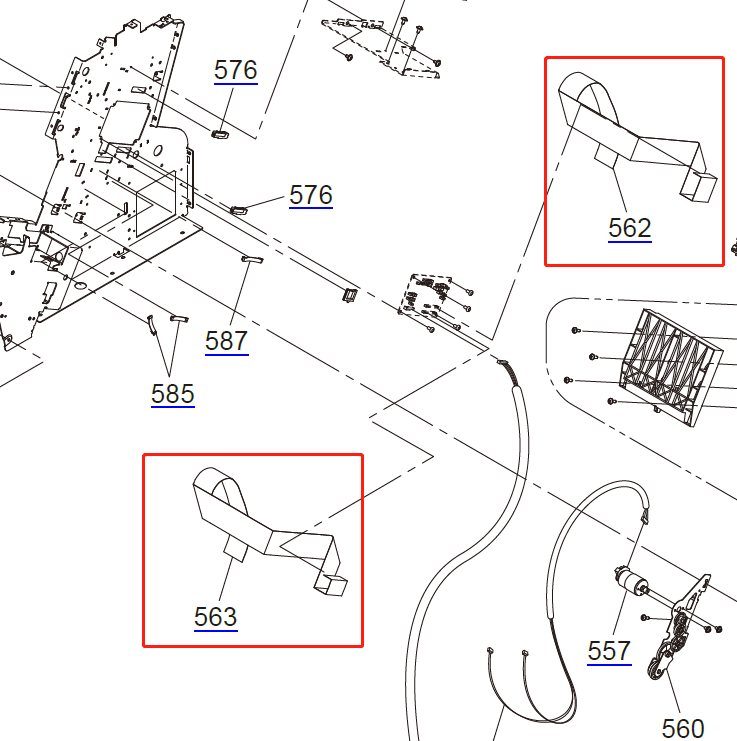 576

576

562

587

585

563

557

560