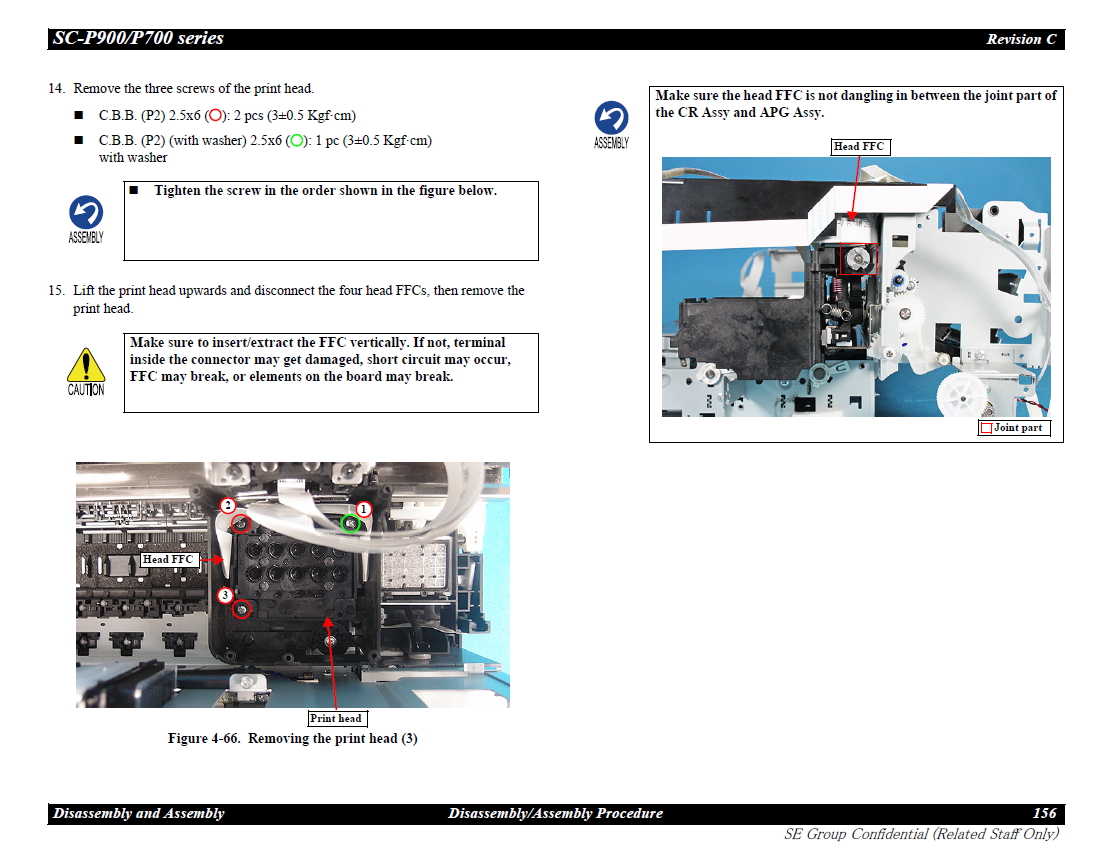 SC-P900/P700 series Revision C

14. Remove the three screws of the print head.

■ C.B.B. (P2) 2.5x6 (○): 2 pcs (3±0.5 Kgf·cm)

■ C.B.B. (P2) (with washer) 2.5x6 (○): 1 pc (3±0.5 Kgf·cm) with washer

ASSEMBLY

■ Tighten the screw in the order shown in the figure below.

15. Lift the print head upwards and disconnect the four head FFCs, then remove the print head.

CAUTION

Make sure to insert/extract the FFC vertically. If not, terminal inside the connector may get damaged, short circuit may occur, FFC may break, or elements on the board may break.

2

1

Head FFC

3

Print head

Figure 4-66. Removing the print head (3)

ASSEMBLY

Make sure the head FFC is not dangling in between the joint part of the CR Assy and APG Assy.

Head FFC

Joint part

Disassembly and Assembly Disassembly/Assembly Procedure 156

SE Group Confidential (Related Staff Only)