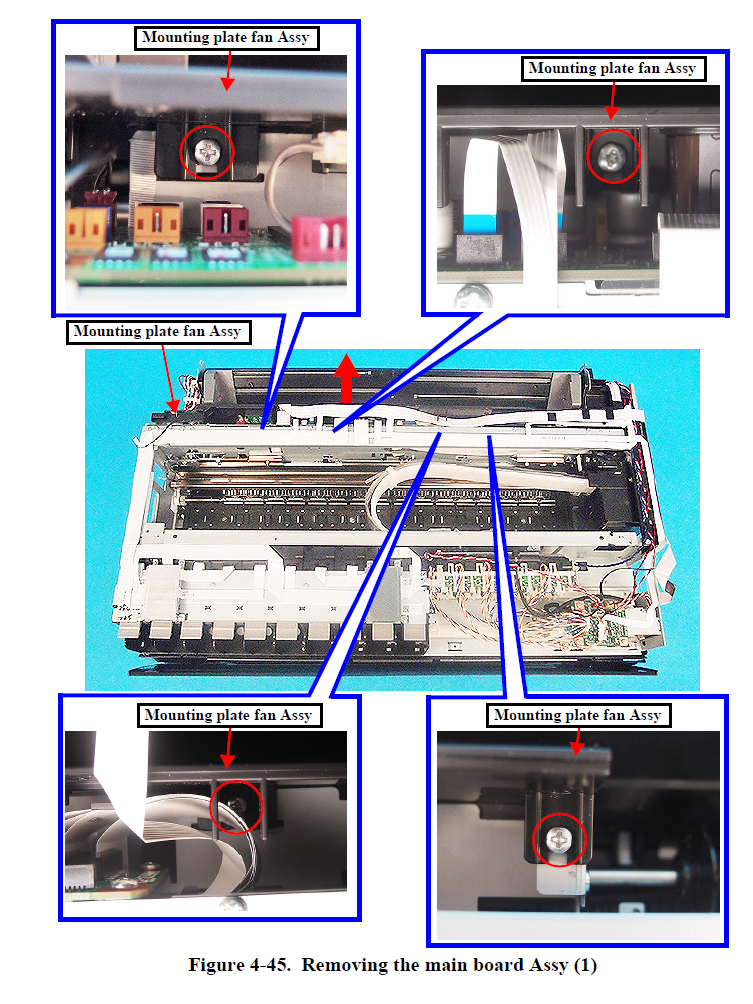 Mounting plate fan Assy

Mounting plate fan Assy

Mounting plate fan Assy

Mounting plate fan Assy

Mounting plate fan Assy

Figure 4-45. Removing the main board Assy (1)