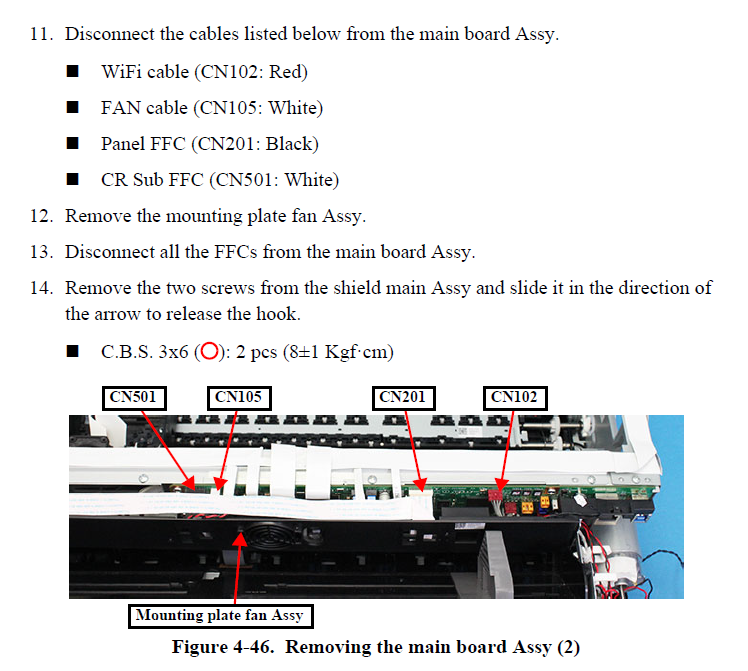 11. Disconnect the cables listed below from the main board Assy.

■ WiFi cable (CN102: Red)

■ FAN cable (CN105: White)

■ Panel FFC (CN201: Black)

■ CR Sub FFC (CN501: White)

12. Remove the mounting plate fan Assy.

13. Disconnect all the FFCs from the main board Assy.

14. Remove the two screws from the shield main Assy and slide it in the direction of the arrow to release the hook.

■ C.B.S. 3x6 (○): 2 pcs (8±1 Kgf·cm)

CN501

CN105

CN201

CN102

Mounting plate fan Assy

Figure 4-46. Removing the main board Assy (2)