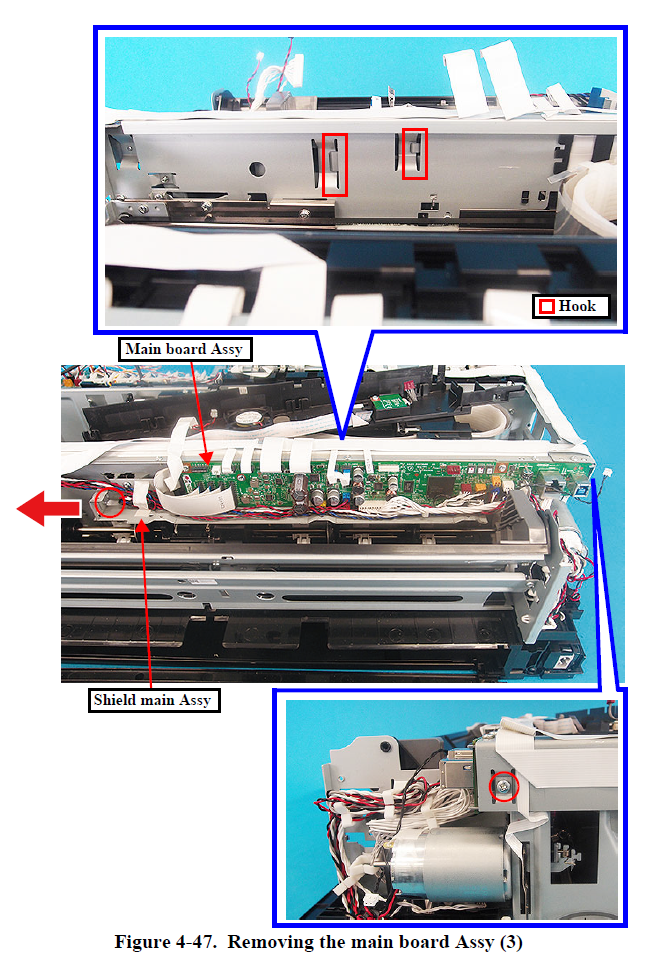 Hook

Main board Assy

Shield main Assy

Figure 4-47. Removing the main board Assy (3)