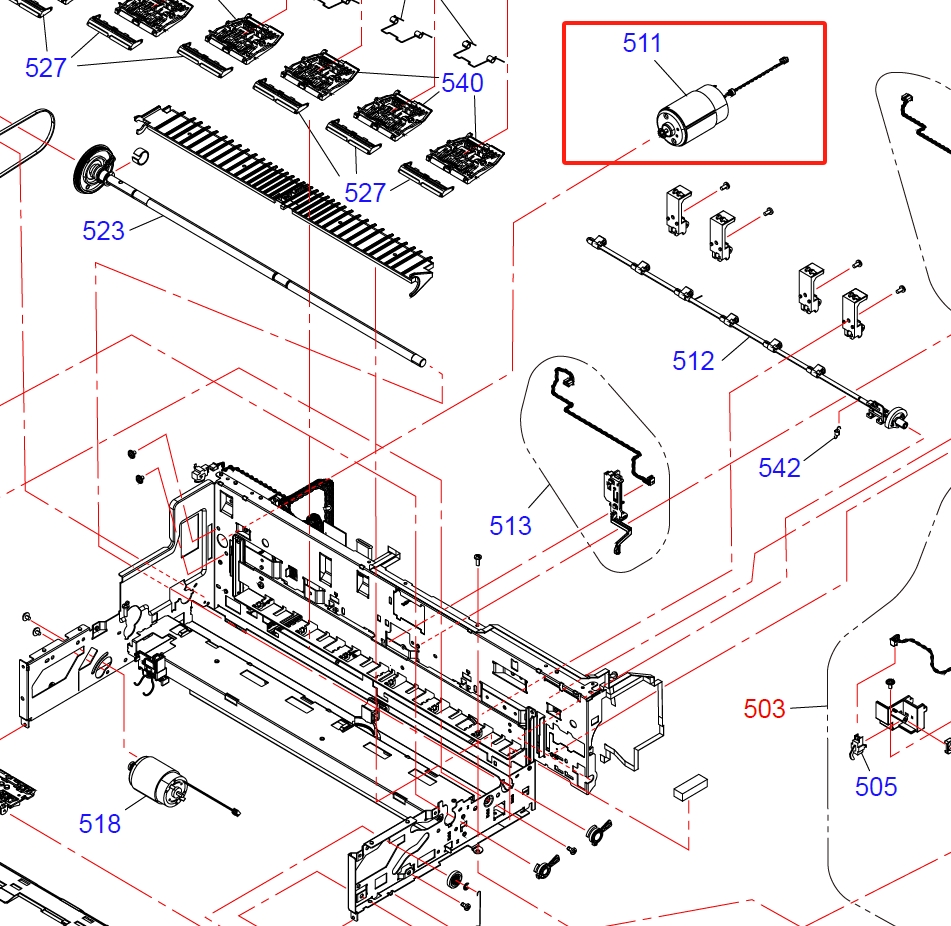 527
540
511
527
523
512
542
513
503
505
518