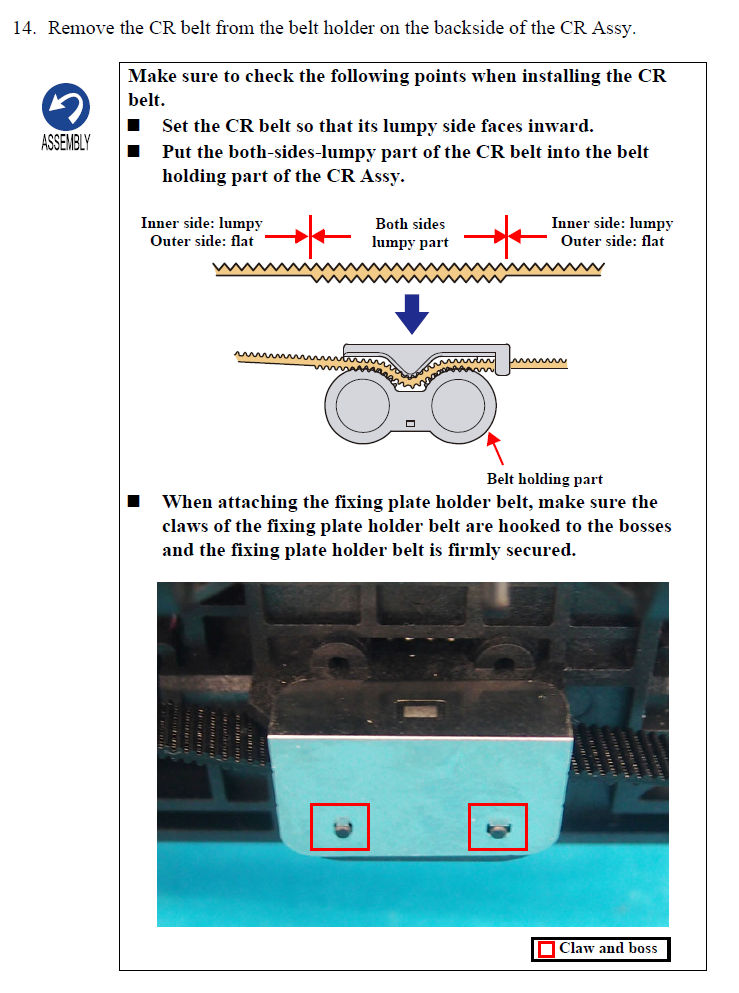 14. Remove the CR belt from the belt holder on the backside of the CR Assy.

ASSEMBLY

Make sure to check the following points when installing the CR belt.

■ Set the CR belt so that its lumpy side faces inward.

■ Put the both-sides-lumpy part of the CR belt into the belt holding part of the CR Assy.

Inner side: lumpy
Outer side: flat

Both sides
lumpy part

Inner side: lumpy
Outer side: flat

Belt holding part

■ When attaching the fixing plate holder belt, make sure the claws of the fixing plate holder belt are hooked to the bosses and the fixing plate holder belt is firmly secured.

Claw and boss