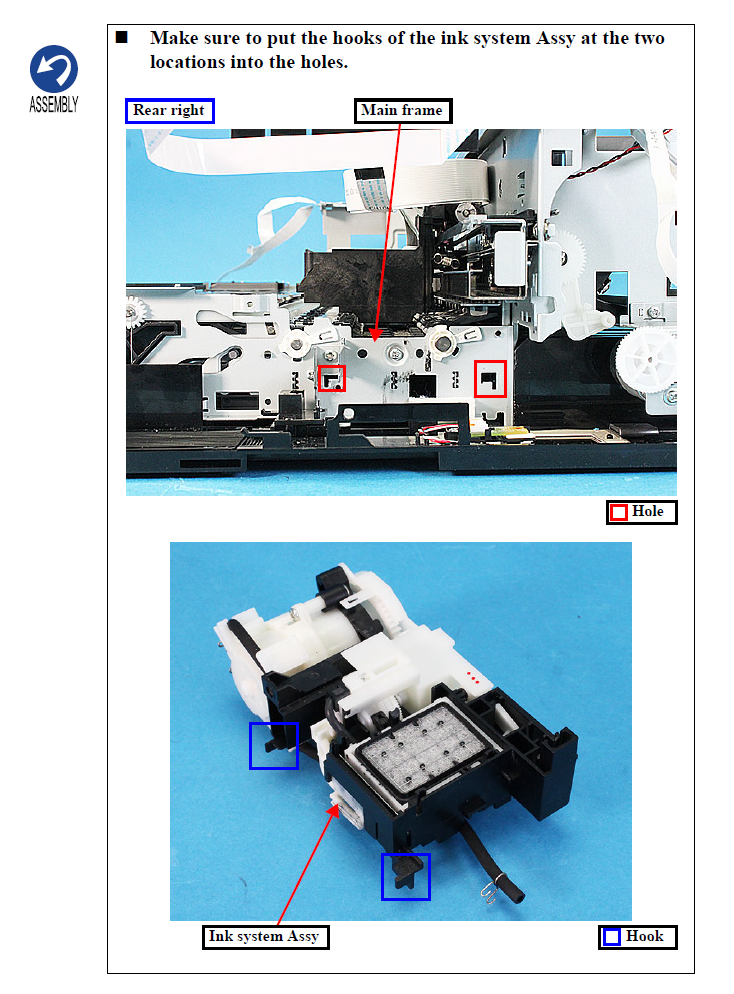 ASSEMBLY

■ Make sure to put the hooks of the ink system Assy at the two locations into the holes.

Rear right

Main frame

Hole

Ink system Assy

Hook