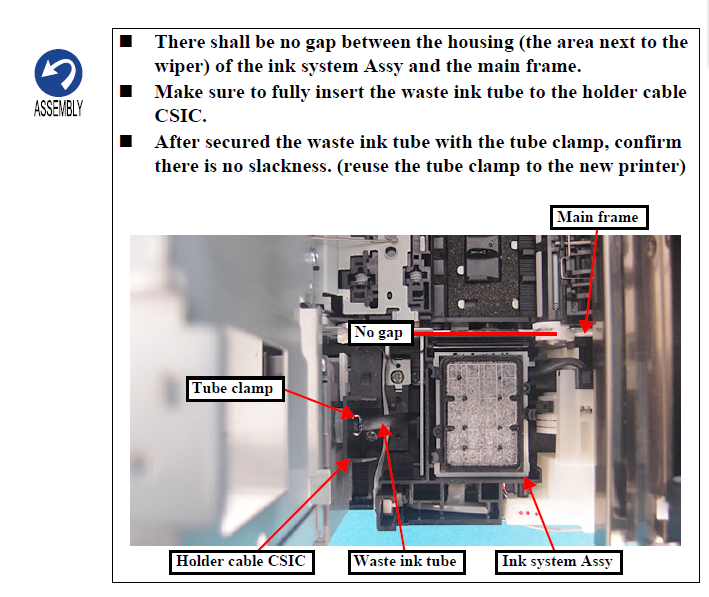 ASSEMBLY

■ There shall be no gap between the housing (the area next to the wiper) of the ink system Assy and the main frame.
■ Make sure to fully insert the waste ink tube to the holder cable CSIC.
■ After secured the waste ink tube with the tube clamp, confirm there is no slackness. (reuse the tube clamp to the new printer)

Main frame
No gap
Tube clamp
Holder cable CSIC
Waste ink tube
Ink system Assy