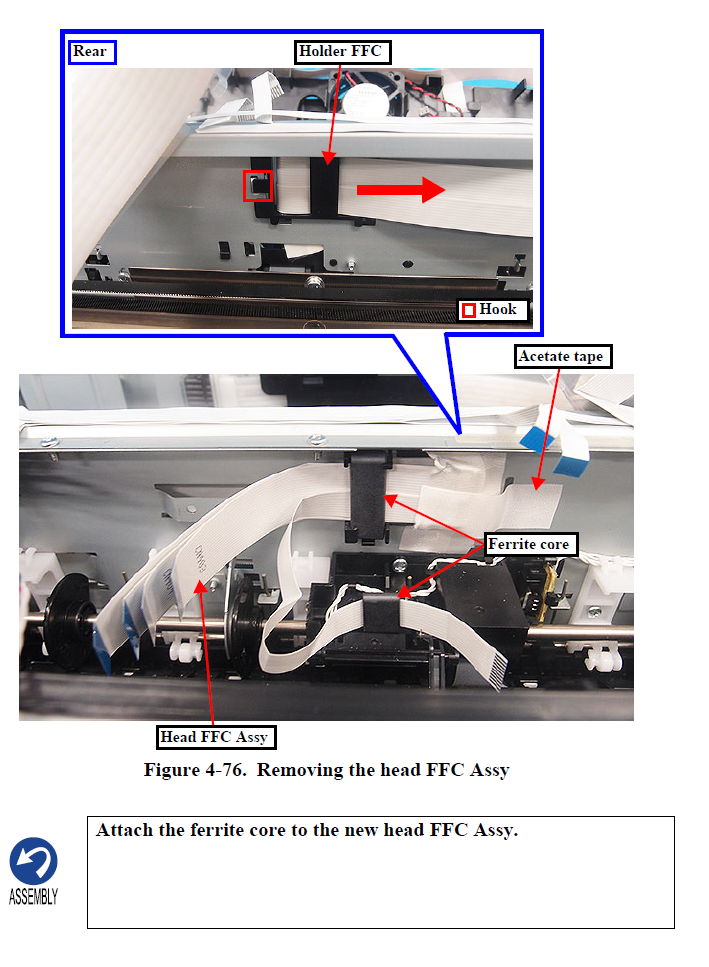 Rear

Holder FFC

Hook

Acetate tape

Ferrite core

Head FFC Assy

Figure 4-76. Removing the head FFC Assy

ASSEMBLY

Attach the ferrite core to the new head FFC Assy.