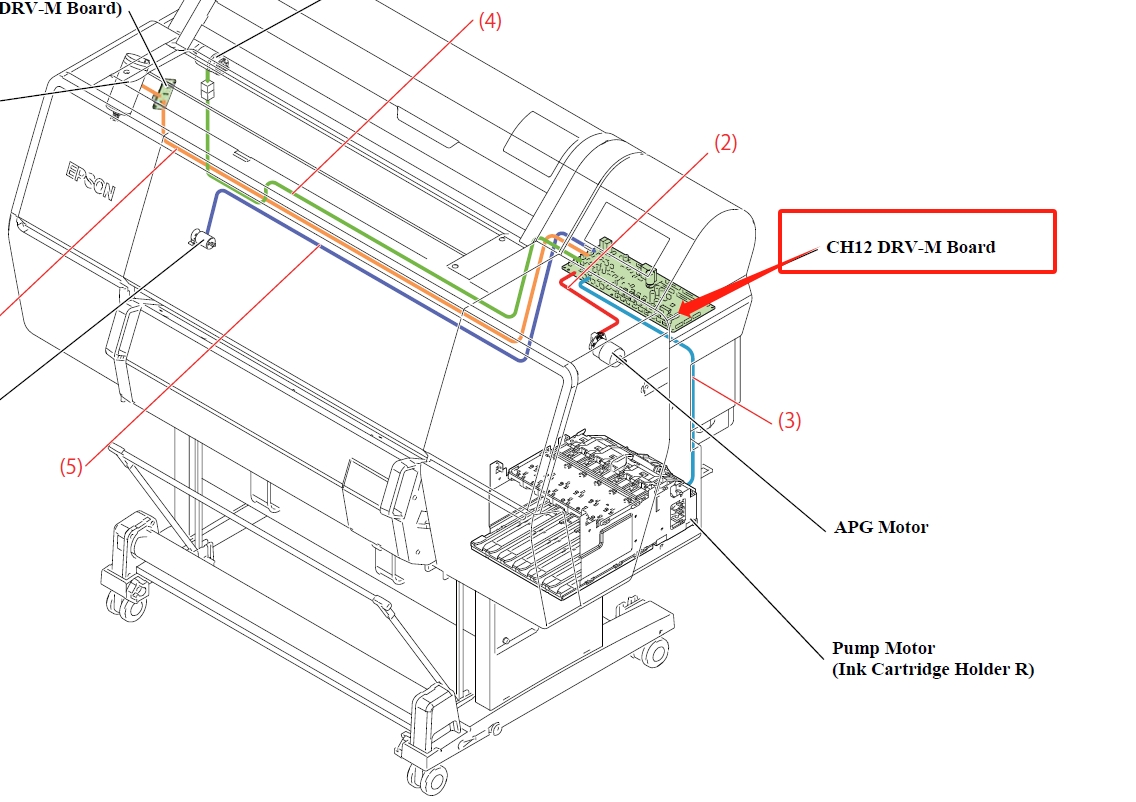 DRV-M Board)

(4)

EPSON

(2)

CH12 DRV-M Board

(3)

(5)

APG Motor

Pump Motor
(Ink Cartridge Holder R)