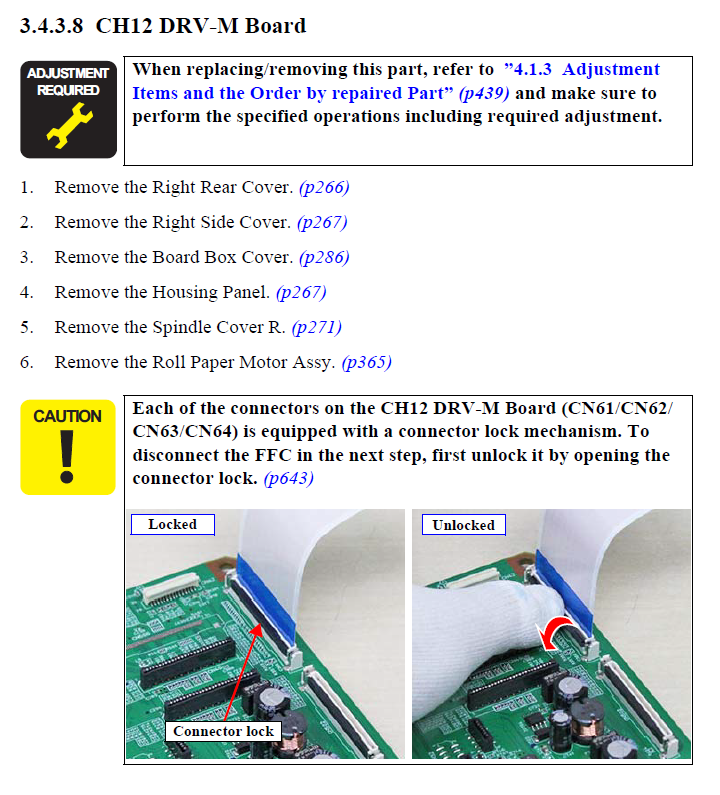 3.4.3.8 CH12 DRV-M Board

ADJUSTMENT REQUIRED

When replacing/removing this part, refer to "4.1.3 Adjustment Items and the Order by repaired Part" (p439) and make sure to perform the specified operations including required adjustment.

1. Remove the Right Rear Cover. (p266)
2. Remove the Right Side Cover. (p267)
3. Remove the Board Box Cover. (p286)
4. Remove the Housing Panel. (p267)
5. Remove the Spindle Cover R. (p271)
6. Remove the Roll Paper Motor Assy. (p365)

CAUTION

Each of the connectors on the CH12 DRV-M Board (CN61/CN62/CN63/CN64) is equipped with a connector lock mechanism. To disconnect the FFC in the next step, first unlock it by opening the connector lock. (p643)

Locked

Connector lock

Unlocked