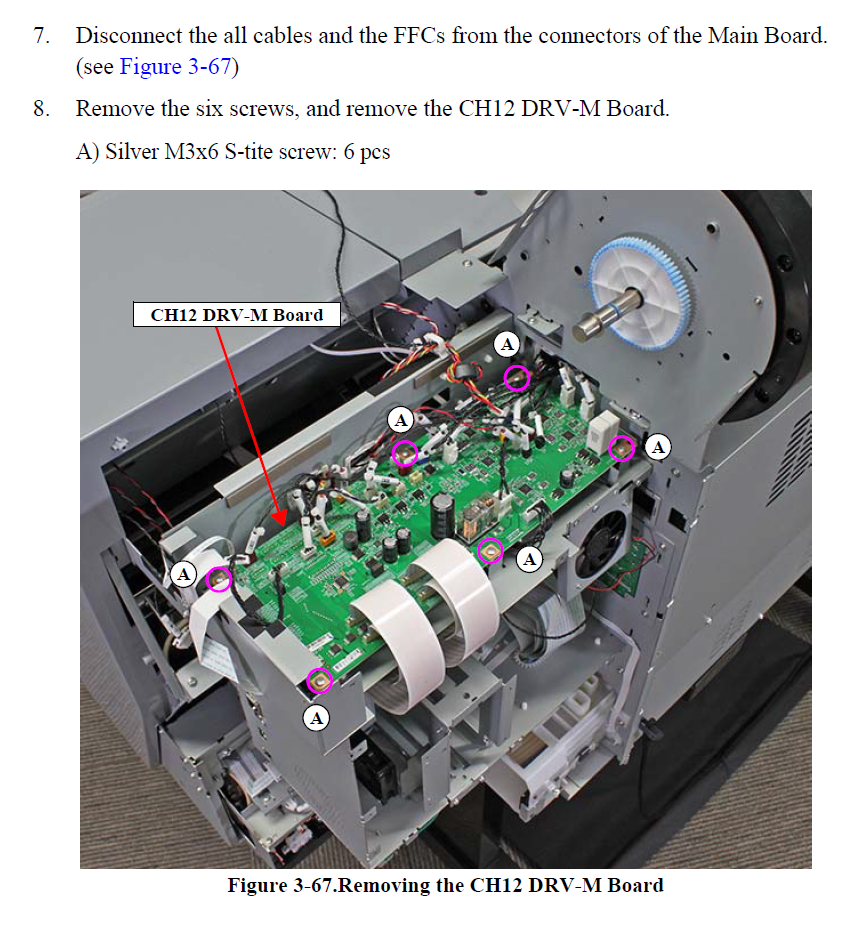 7. Disconnect the all cables and the FFCs from the connectors of the Main Board. (see Figure 3-67)

8. Remove the six screws, and remove the CH12 DRV-M Board.

A) Silver M3x6 S-tite screw: 6 pcs

CH12 DRV-M Board

A

A

A

A

A

A

Figure 3-67.Removing the CH12 DRV-M Board