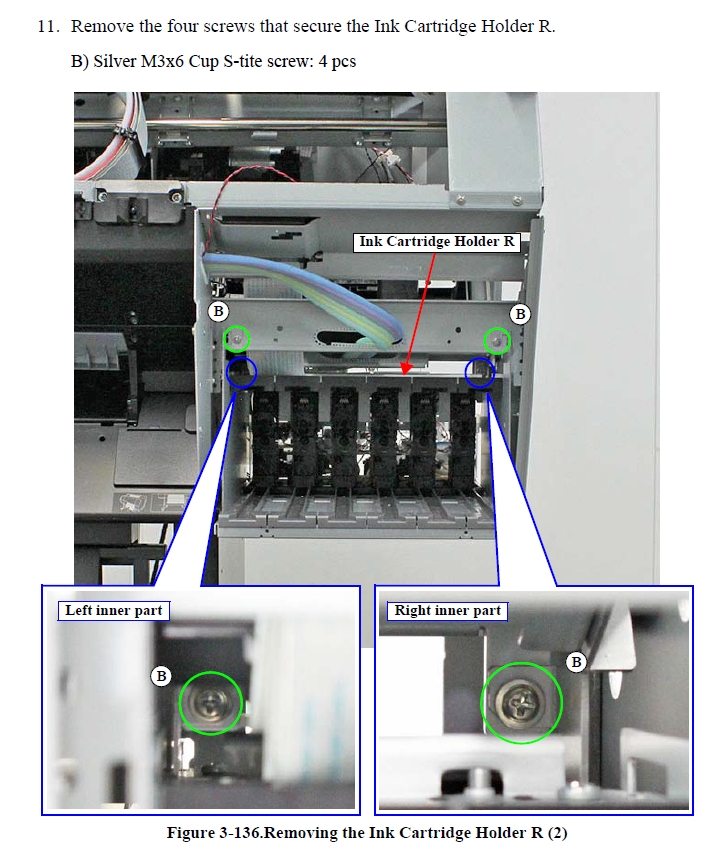 11. Remove the four screws that secure the Ink Cartridge Holder R.

B) Silver M3x6 Cup S-tite screw: 4 pcs

Ink Cartridge Holder R

B

B

Left inner part

B

Right inner part

B

Figure 3-136.Removing the Ink Cartridge Holder R (2)