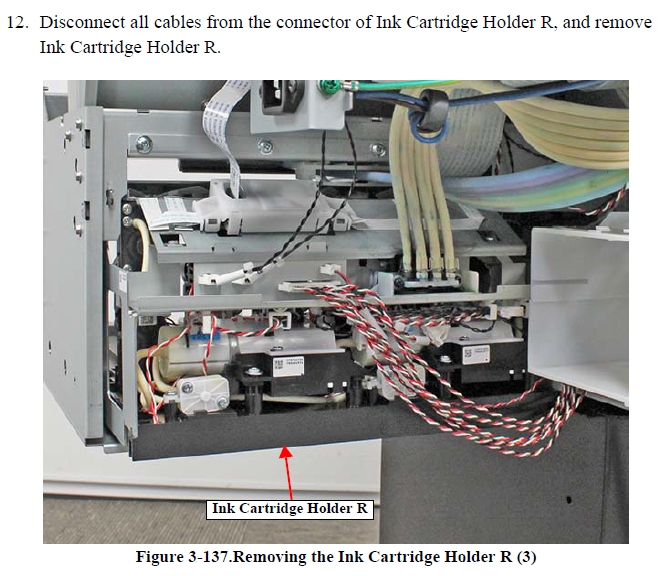 12. Disconnect all cables from the connector of Ink Cartridge Holder R, and remove Ink Cartridge Holder R.

Ink Cartridge Holder R

Figure 3-137.Removing the Ink Cartridge Holder R (3)