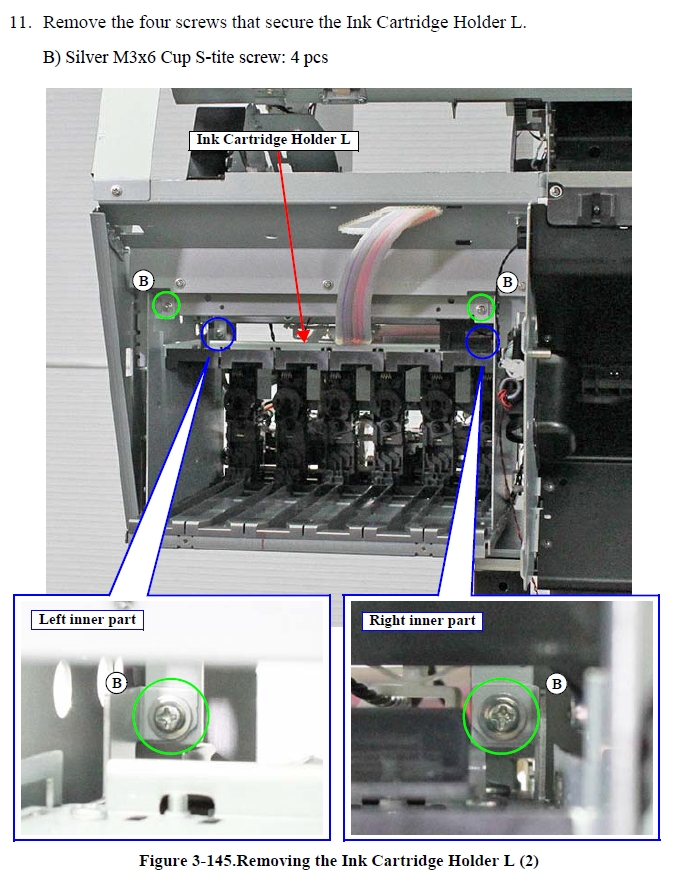 11. Remove the four screws that secure the Ink Cartridge Holder L.

B) Silver M3x6 Cup S-tite screw: 4 pcs

Ink Cartridge Holder L

B

B

Left inner part

B

Right inner part

B

Figure 3-145.Removing the Ink Cartridge Holder L (2)