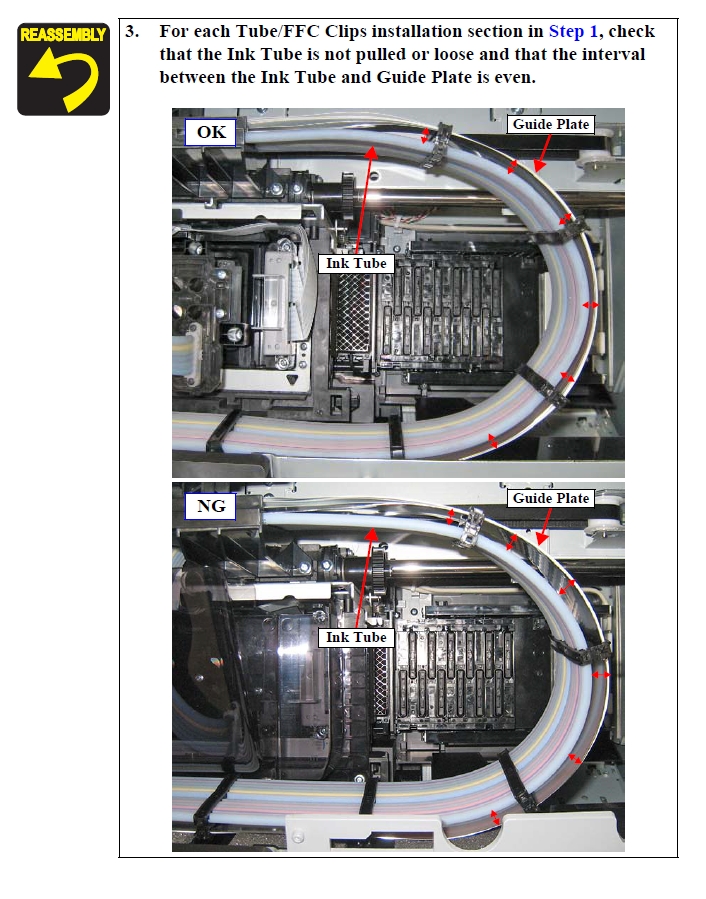 REASSEMBLY

3. For each Tube/FFC Clips installation section in Step 1, check that the Ink Tube is not pulled or loose and that the interval between the Ink Tube and Guide Plate is even.

OK

Guide Plate

Ink Tube

NG

Guide Plate

Ink Tube